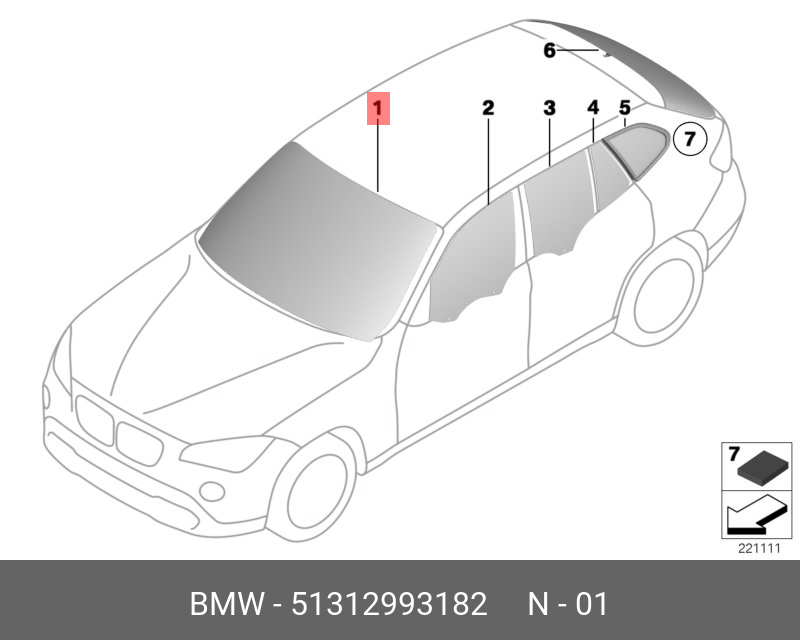 6

1

2

3

4

5

7

7

221111

BMW - 51312993182 N - 01