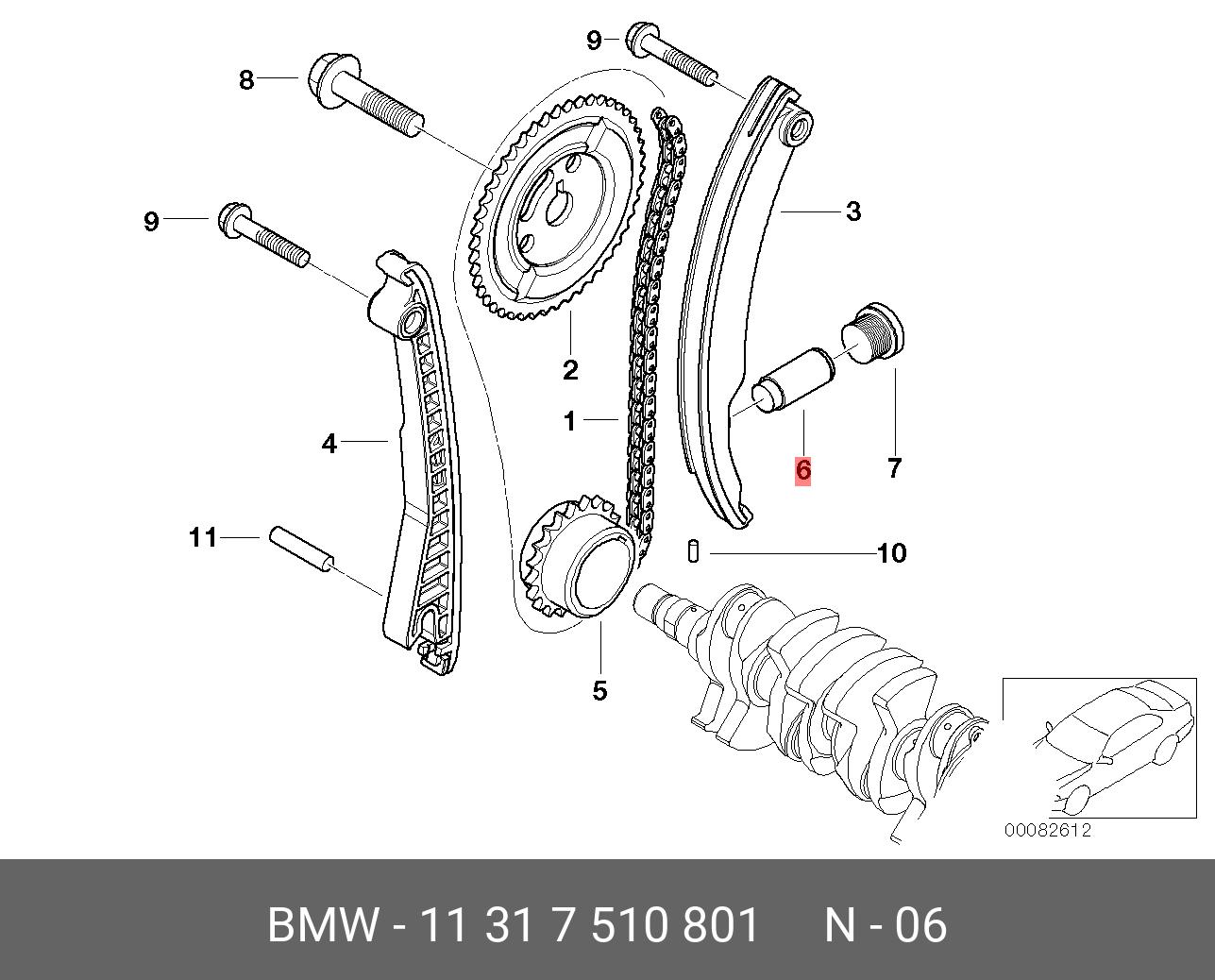 9
8
9
3
2
1
4
6
7
11
10
5
00082612

BMW - 11 31 7 510 801     N - 06