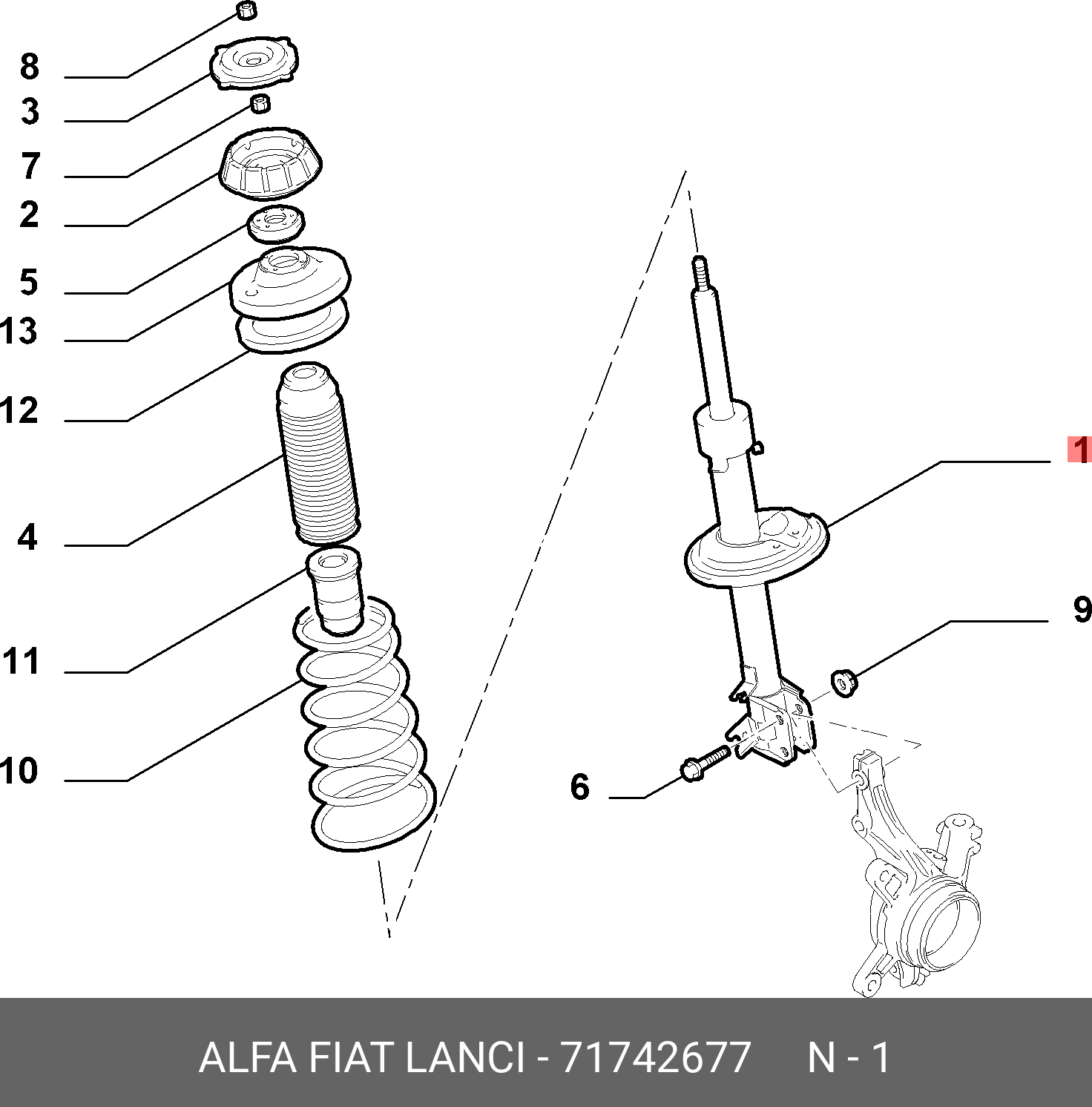 8
3
7
2
5
13
12
4
11
10
1
9
6

ALFA FIAT LANCI - 71742677 N - 1