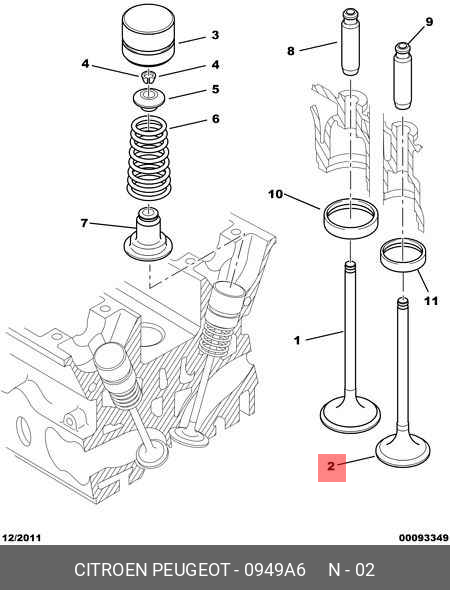 3

4

4

5

6

7

8

9

10

11

1

2

12/2011

00093349

CITROEN PEUGEOT - 0949A6 N - 02