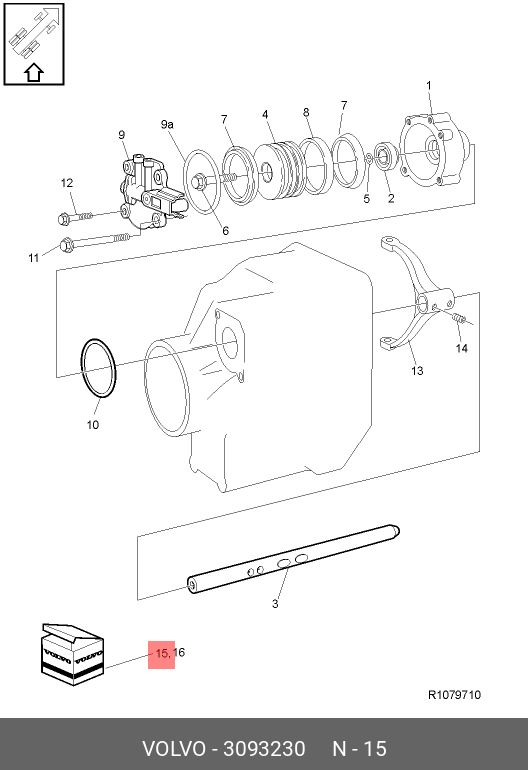 1
9a
7
4
8
7
9
12
5
2
6
11
14
13
10
3
VOLVO
VOLVO
15, 16
R1079710
VOLVO - 3093230 N - 15