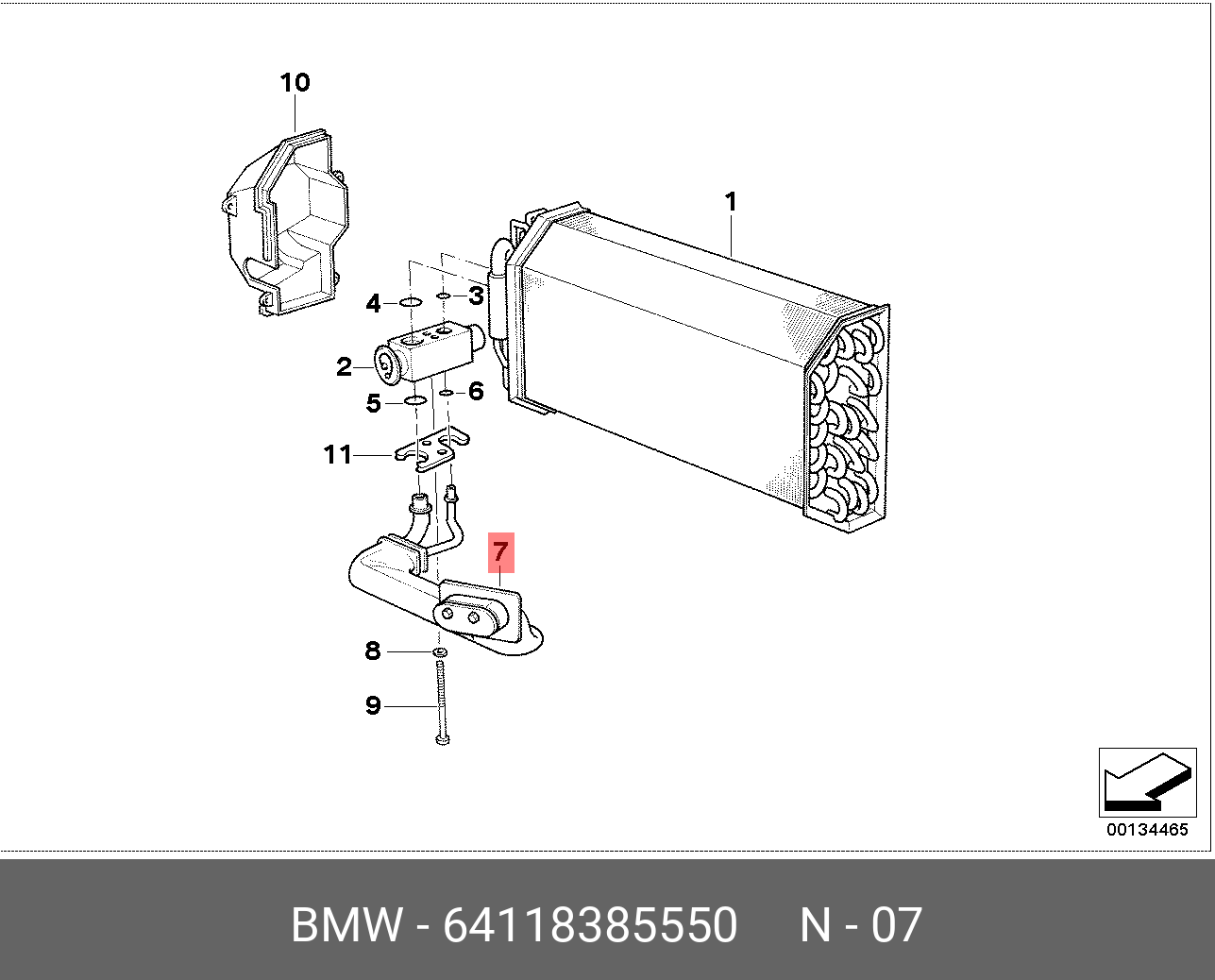 10

1

4

3

2

5

6

11

7

8

9

00134465

BMW - 64118385550 N - 07