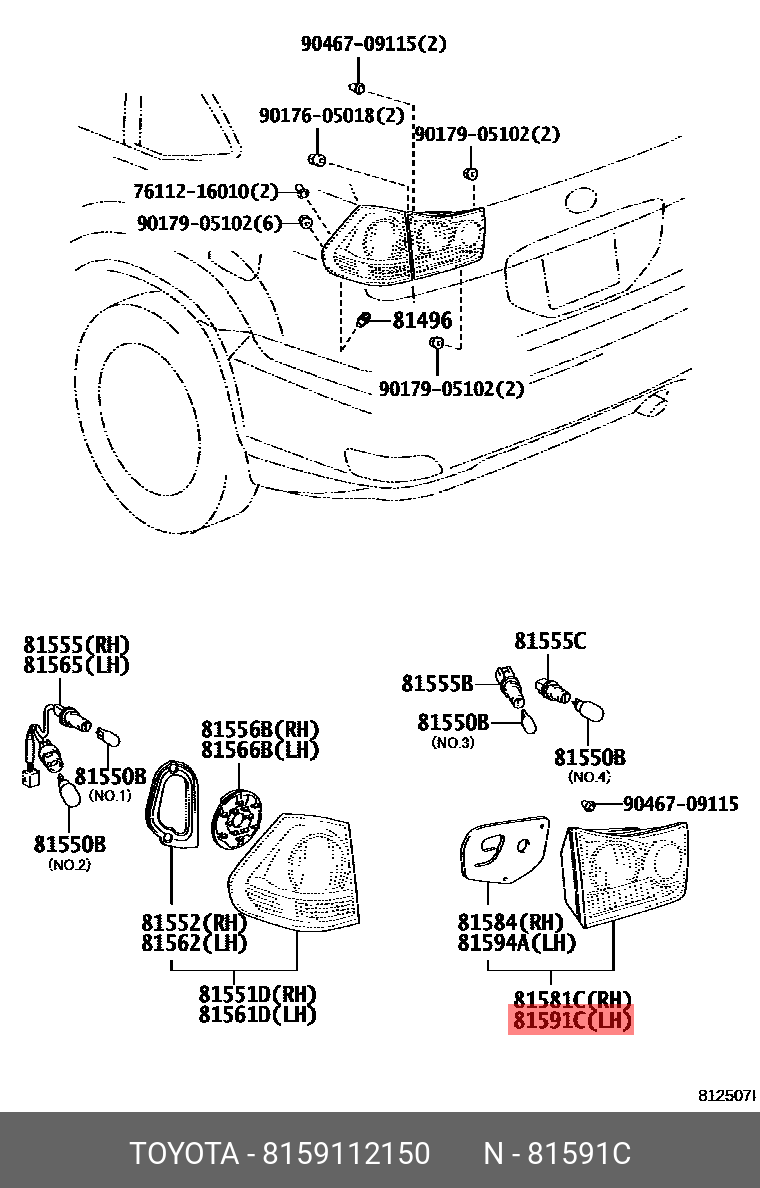 90467-09115(2)
90176-05018(2)
90179-05102(2)
76112-16010(2)
90179-05102(6)
81496
90179-05102(2)

81555(RH)
81565(LH)
81550B
(NO.1)
81550B
(NO.2)
81556B(RH)
81566B(LH)
81552(RH)
81562(LH)
81551D(RH)
81561D(LH)

81555C
81555B
81550B
(NO.3)
81550B
(NO.4)
90467-09115
81584(RH)
81594A(LH)
81581C(RH)
81591C(LH)

812507I

TOYOTA - 8159112150 N - 81591C