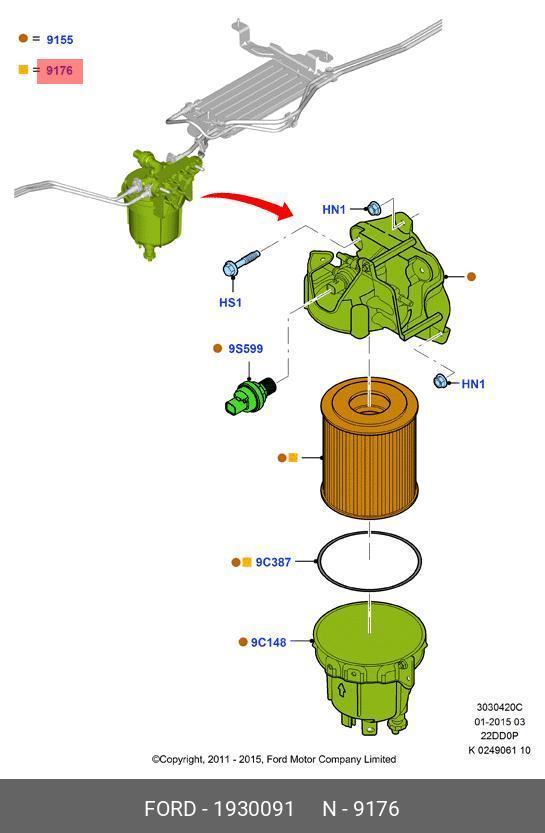 = 9155

= 9176

HN1

HS1

9S599

HN1

9C387

9C148

3030420C
01-2015 03
22DD0P
K 0249061 10

©Copyright, 2011 - 2015, Ford Motor Company Limited

FORD - 1930091 N - 9176