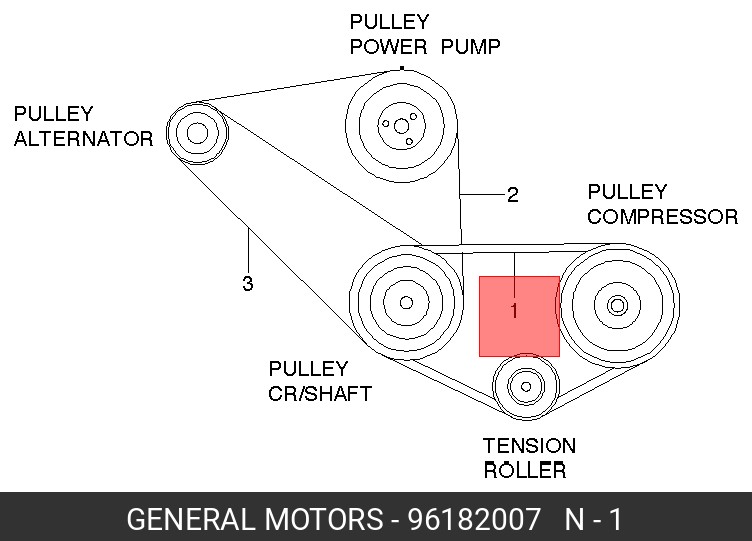 PULLEY
POWER PUMP

PULLEY
ALTERNATOR

2

PULLEY
COMPRESSOR

3

1

PULLEY
CR/SHAFT

TENSION
ROLLER

GENERAL MOTORS - 96182007 N - 1