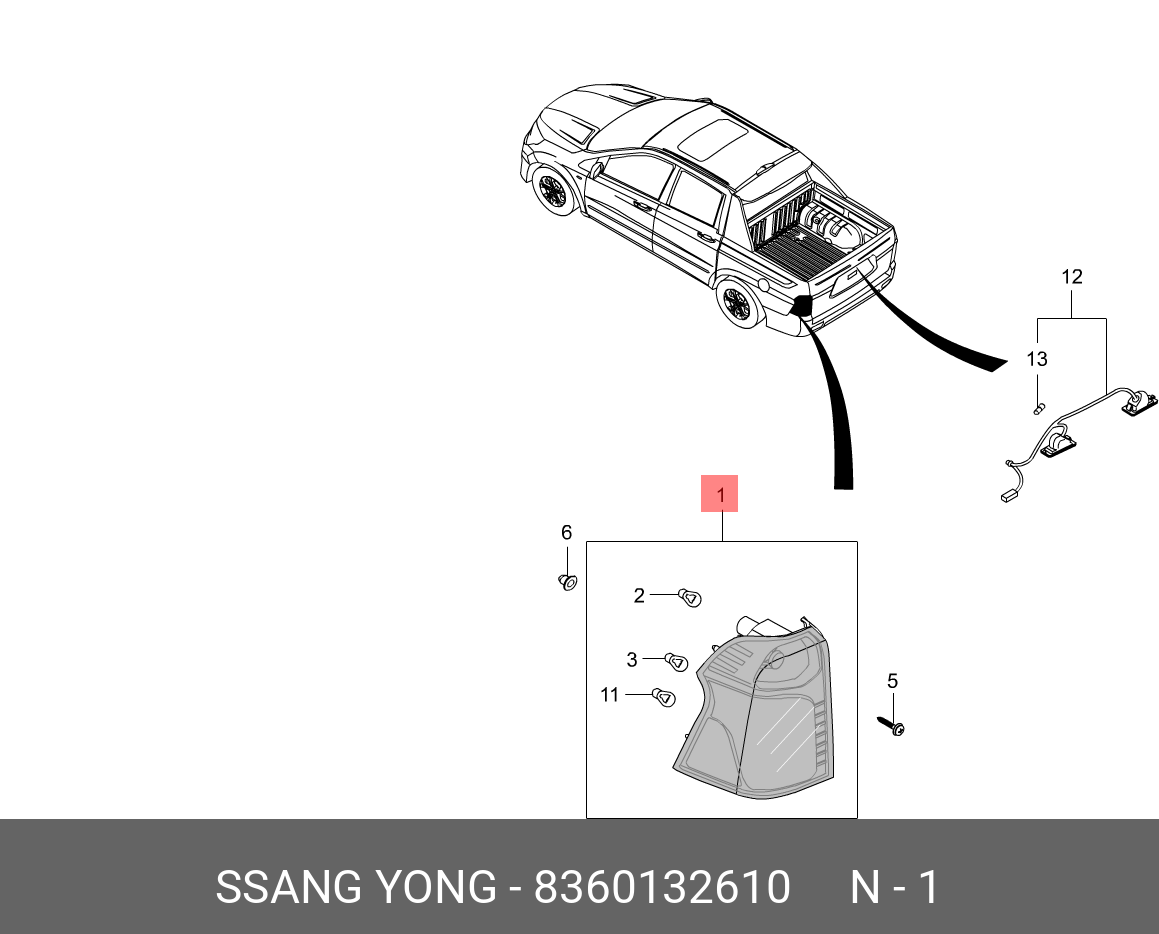 12
13
1
6
2
3
11
5
SSANG YONG - 8360132610 N - 1