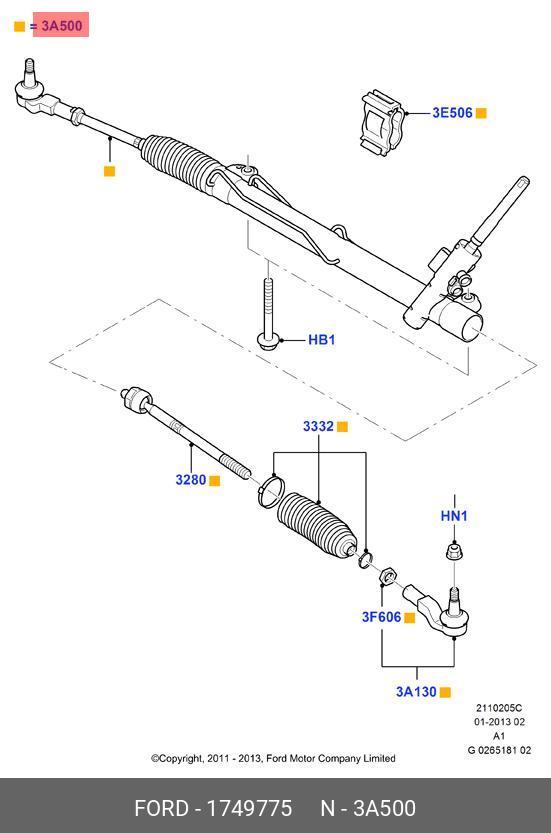 = 3A500

3E506

HB1

3332

3280

HN1

3F606

3A130

2110205C
01-2013 02
A1
G 0265181 02

©Copyright, 2011 - 2013, Ford Motor Company Limited

FORD - 1749775 N - 3A500