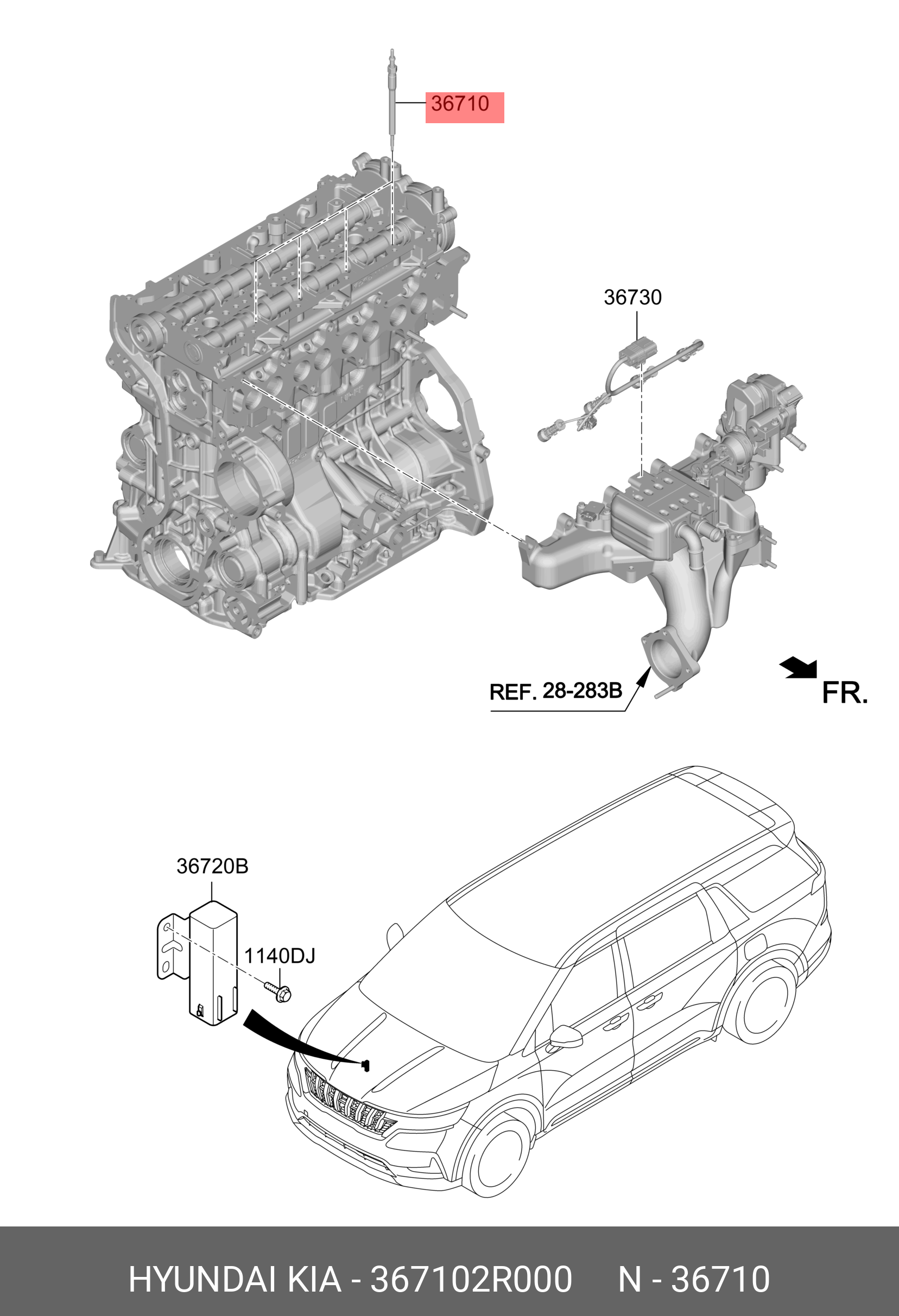 36710

36730

REF. 28-283B

FR.

36720B

1140DJ

HYUNDAI KIA - 367102R000 N - 36710