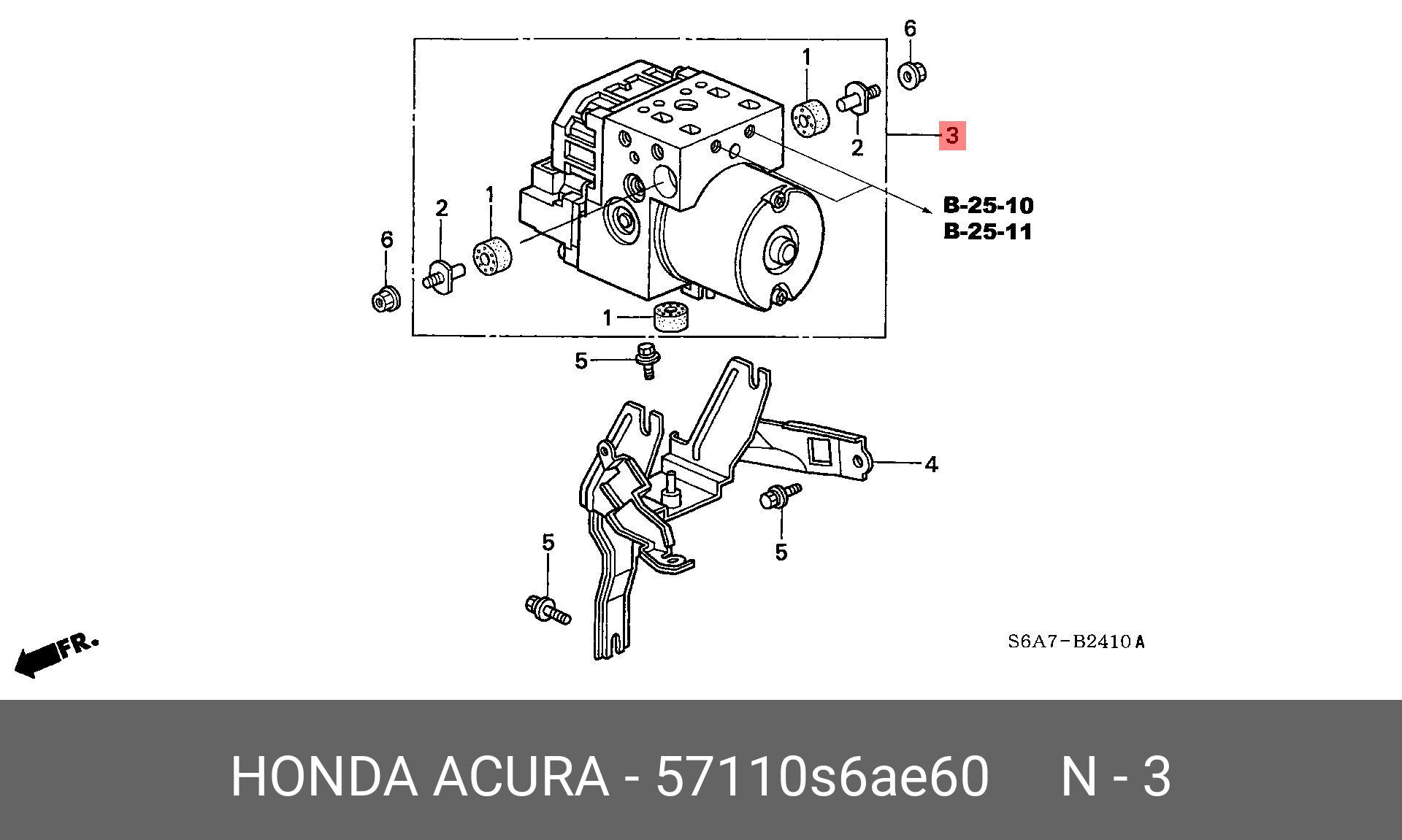 6
1
2
3
B-25-10
B-25-11
2
1
6
1
5
4
5
5
FR.
S6A7-B2410A

HONDA ACURA - 57110s6ae60 N - 3