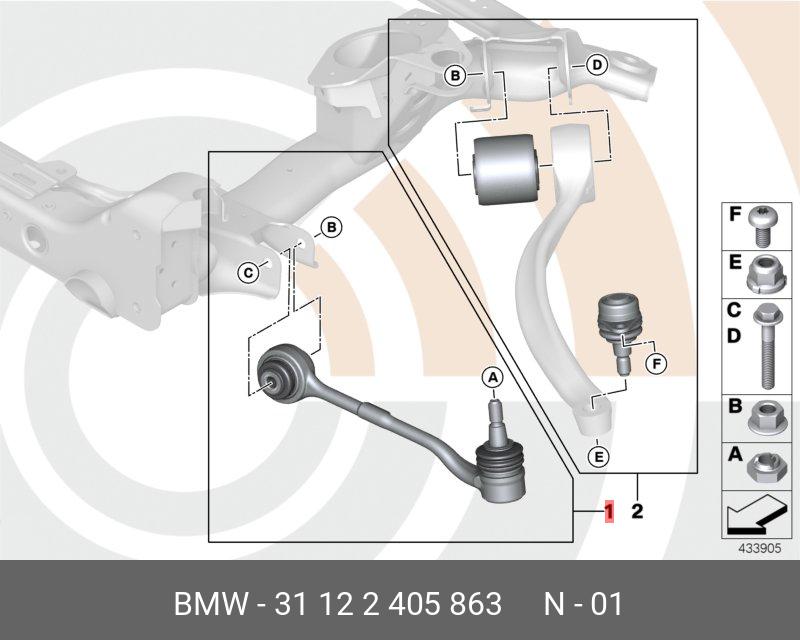 B
D
B
C
A
F
E
1
2
F
E
C
D
B
A
433905

BMW - 31 12 2 405 863 N - 01