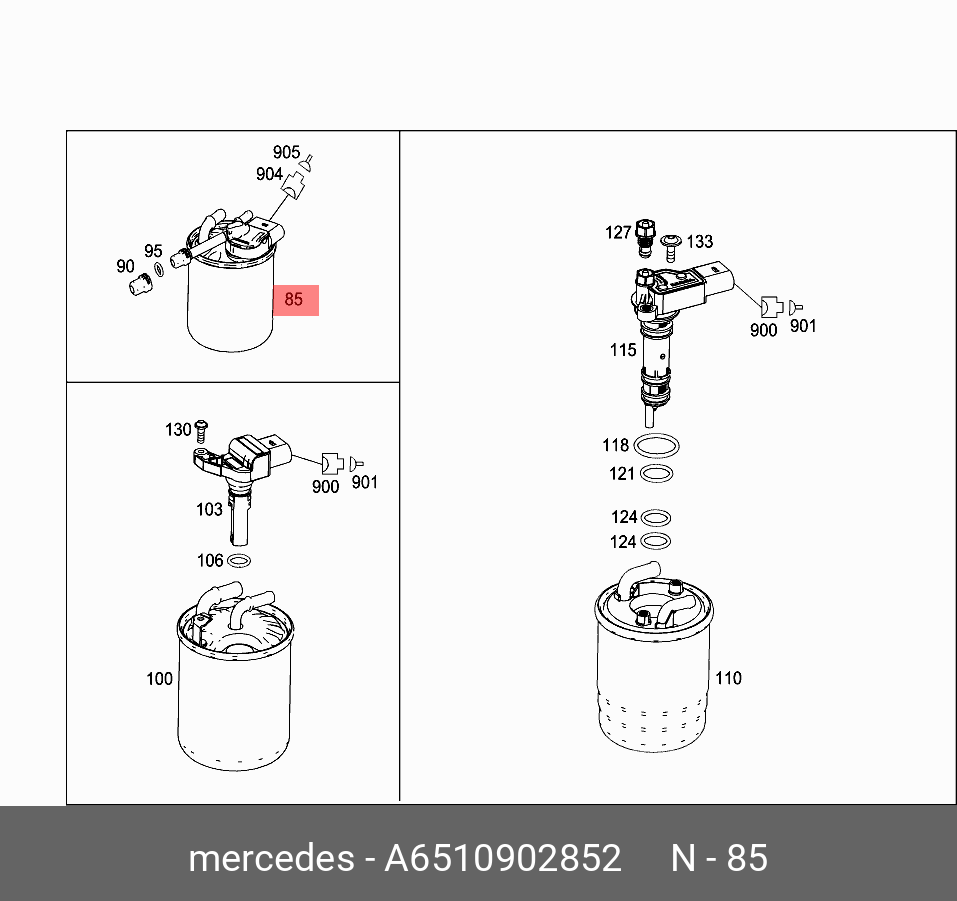 905
904
95
90
85

130
900
901
103
106
100

127
133
900
901
115
118
121
124
124
110

mercedes - A6510902852 N - 85