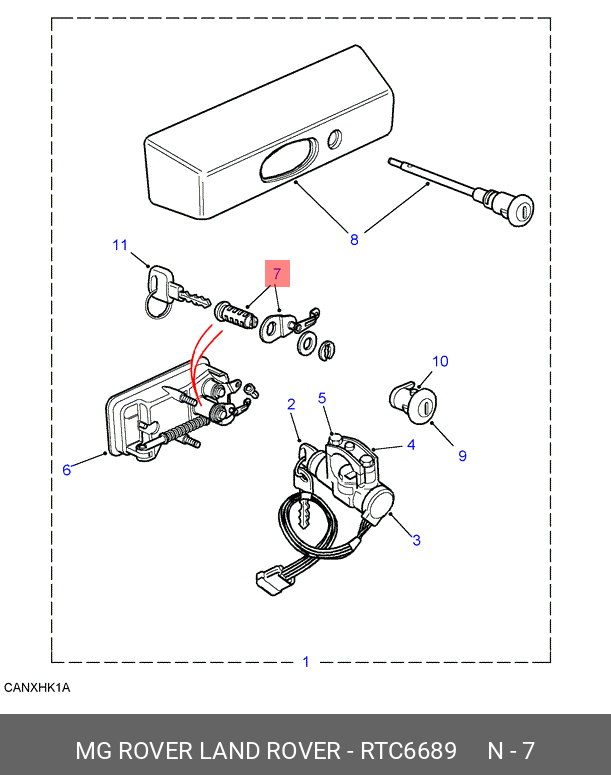 8

11

7

10

2

5

4

9

6

3

1

CANXHK1A

MG ROVER LAND ROVER - RTC6689 N - 7