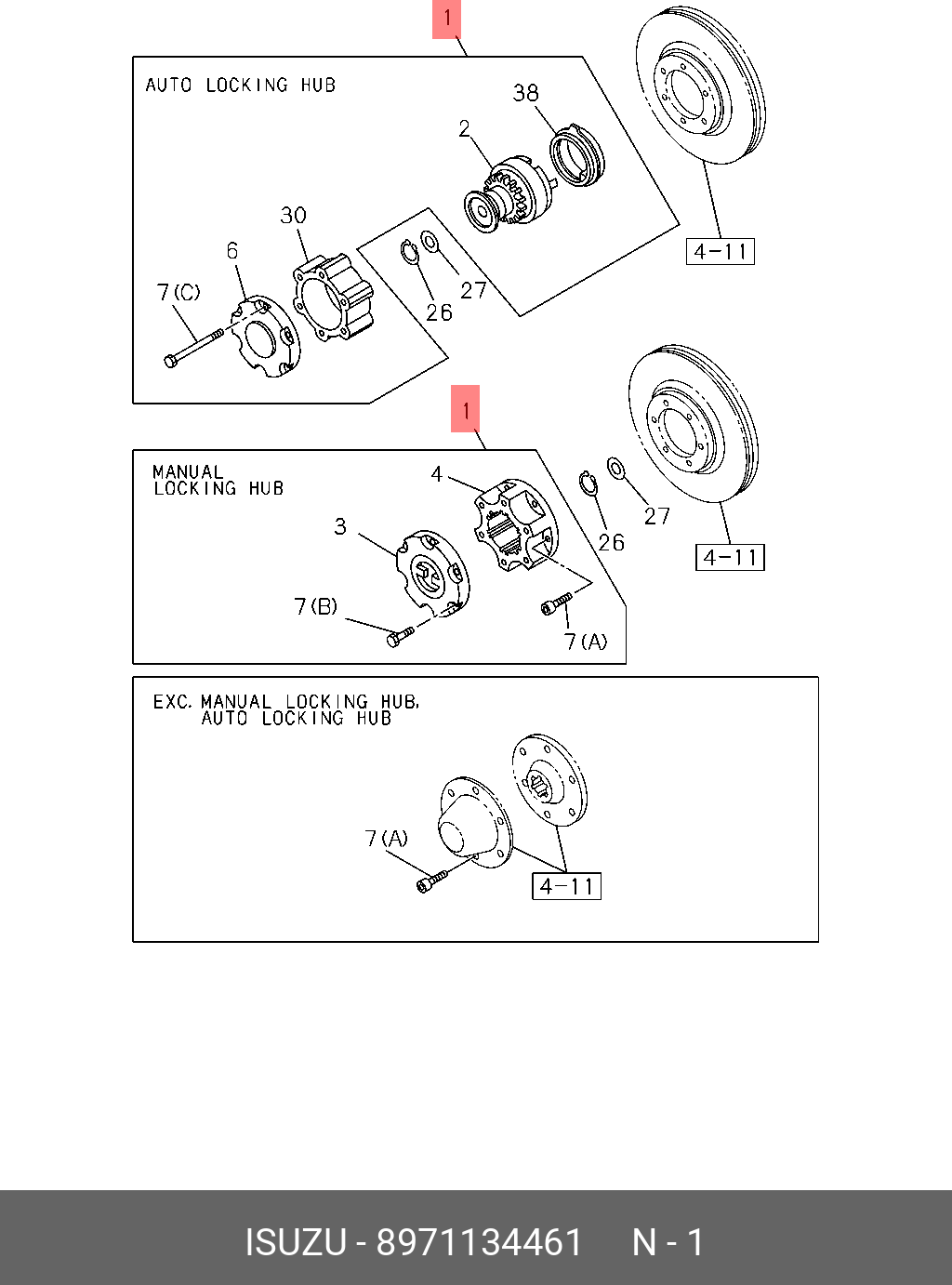 1

AUTO LOCKING HUB

38

2

30

6

7(C)

26

27

4-11

1

MANUAL
LOCKING HUB

4

3

7(B)

7(A)

26

27

4-11

EXC. MANUAL LOCKING HUB,
AUTO LOCKING HUB

7(A)

4-11

ISUZU - 8971134461 N - 1