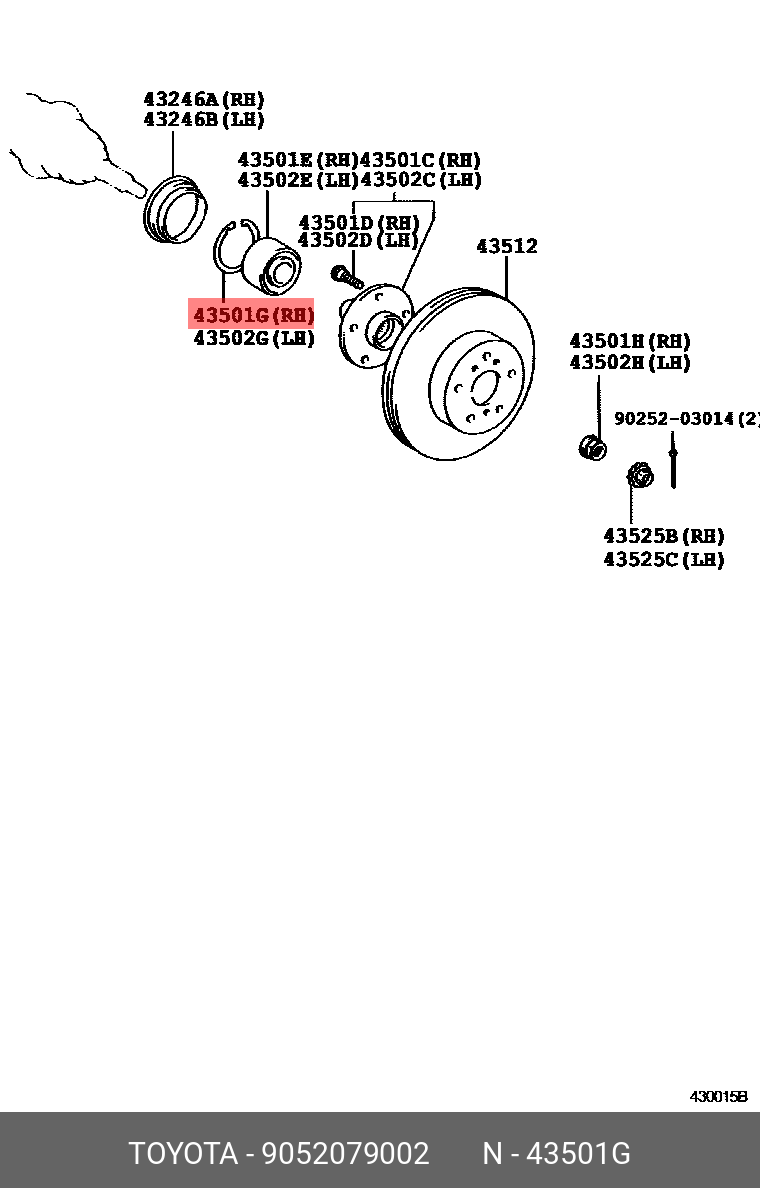 43246A(RH)
43246B(LH)

43501E(RH)43501C(RH)
43502E(LH)43502C(LH)

43501D(RH)
43502D(LH)

43512

43501G(RH)
43502G(LH)

43501H(RH)
43502H(LH)

90252-03014(2)

43525B(RH)
43525C(LH)

430015B

TOYOTA - 9052079002 N - 43501G