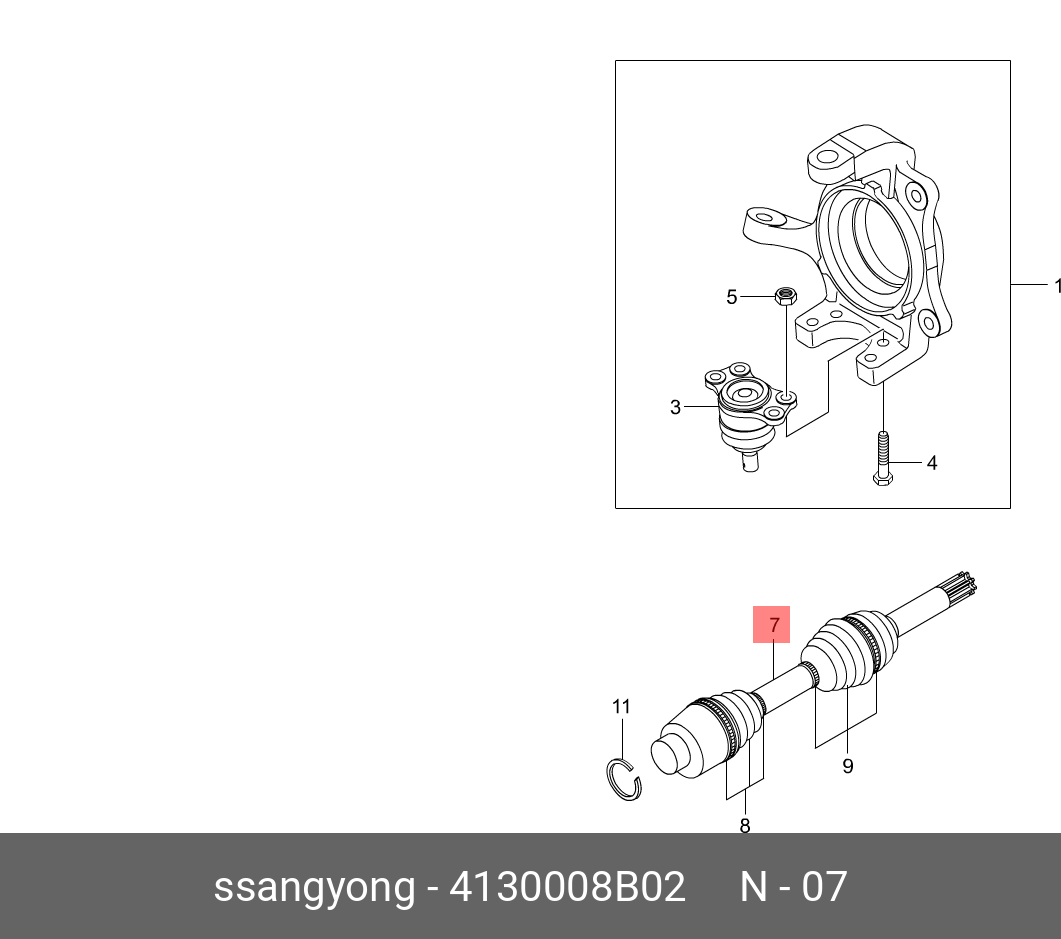 1
5
3
4
7
11
9
8
ssangyong - 4130008B02 N - 07