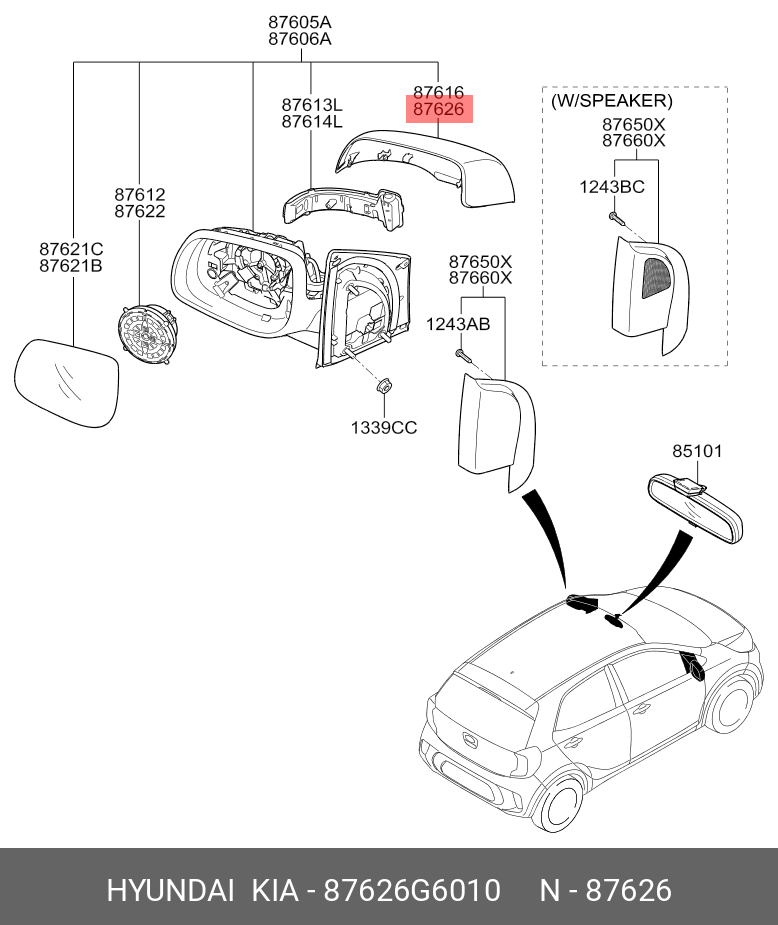 87605A
87606A

87613L
87614L

87616
87626

(W/SPEAKER)

87650X
87660X

1243BC

87612
87622

87621C
87621B

87650X
87660X

1243AB

1339CC

85101

HYUNDAI KIA - 87626G6010 N - 87626