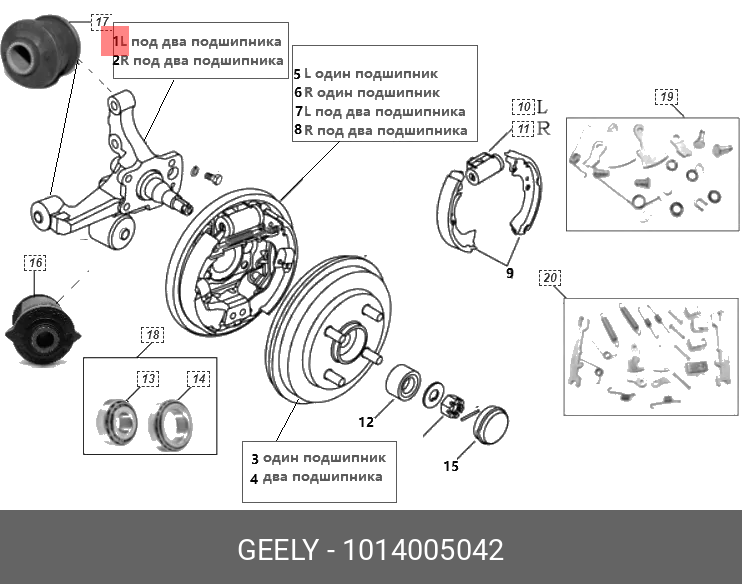 17

1L под два подшипника
2R под два подшипника

5 L один подшипник
6 R один подшипник
7L под два подшипника
8 R под два подшипника

10 L
11 R

19

9

16

20

18

13

14

12

15

3 один подшипник
4 два подшипника

GEELY - 1014005042