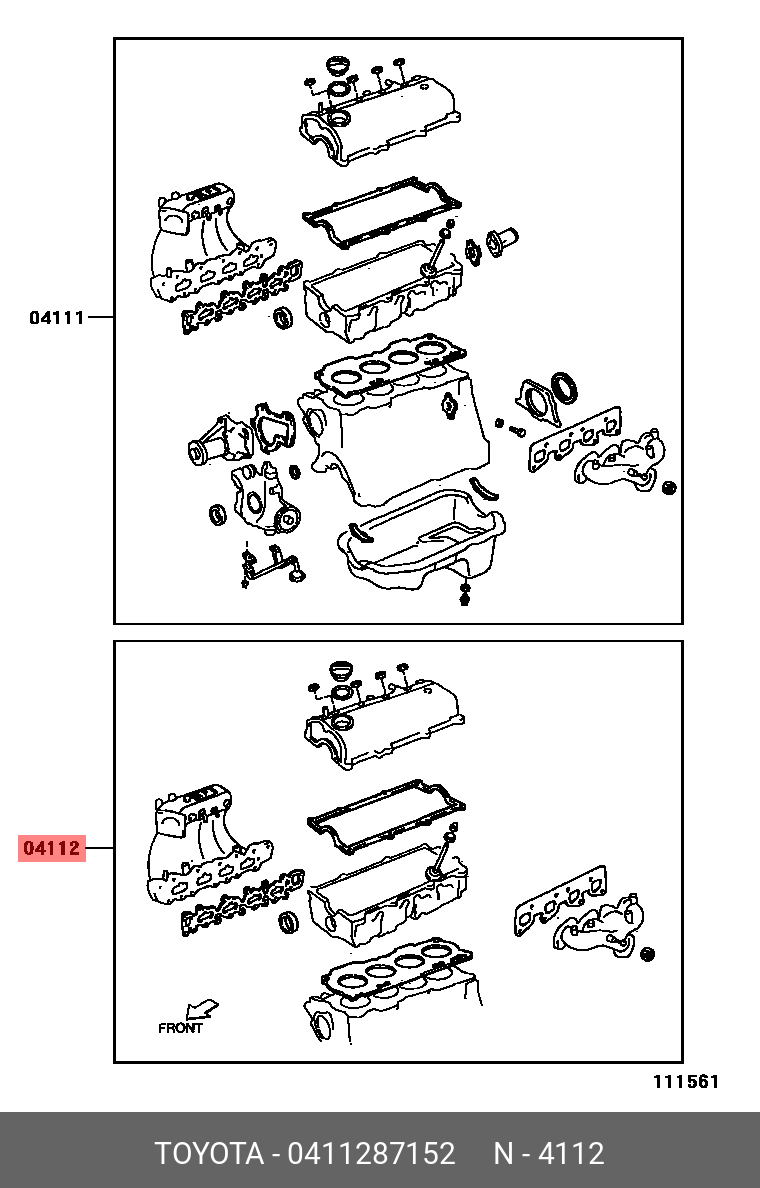 04111

04112

FRONT

111561

TOYOTA - 0411287152     N - 4112