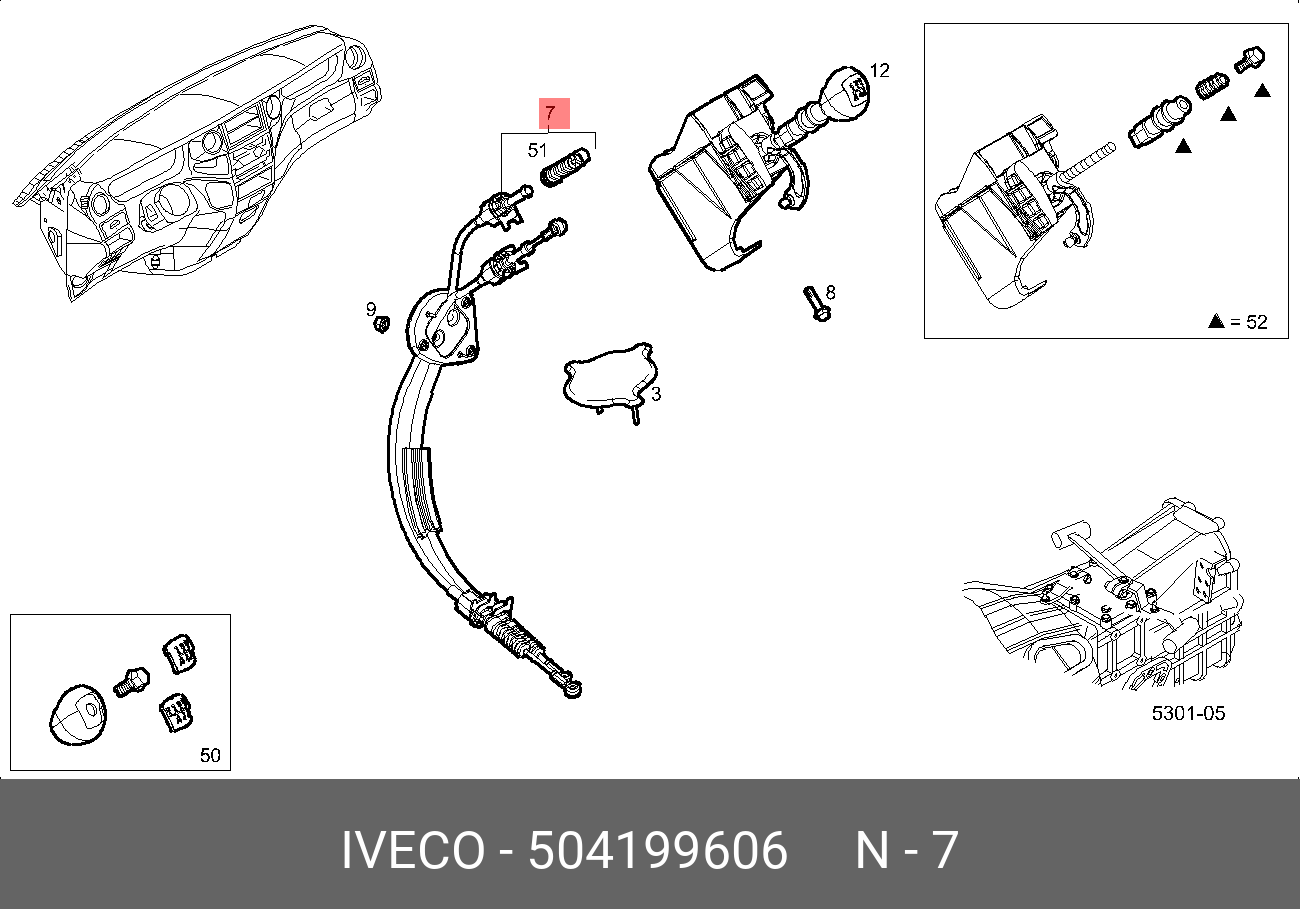 7
51
12
9
8
3
▲ = 52
50
5301-05
IVECO - 504199606 N - 7