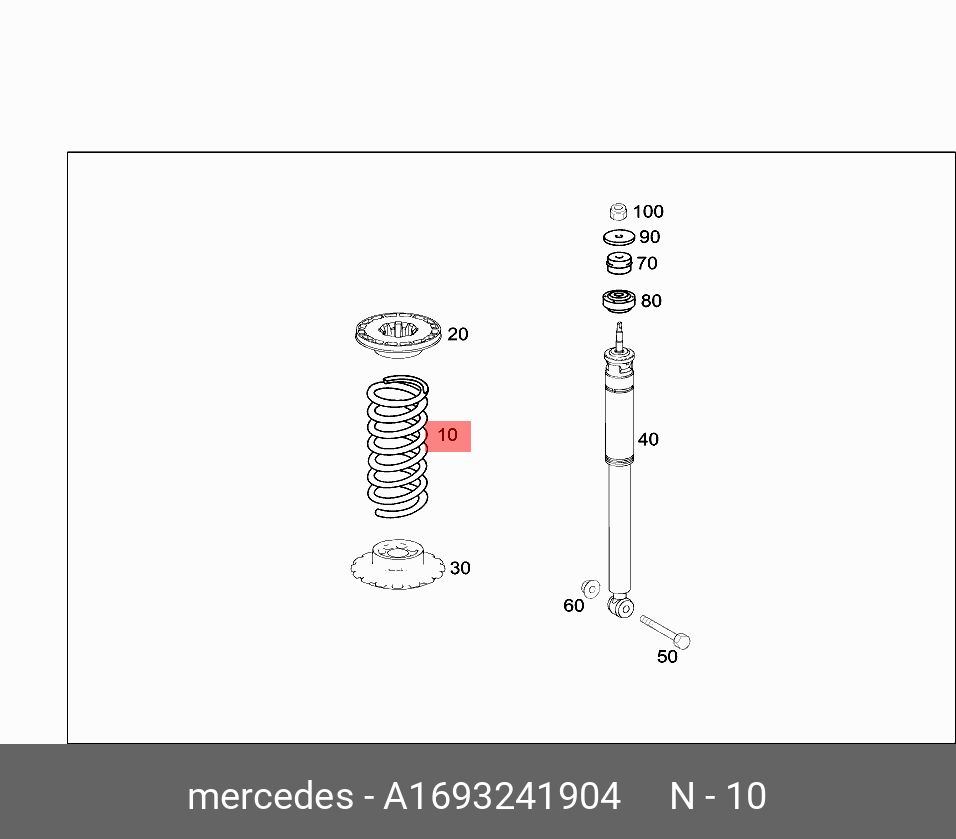 100
90
70
80
20
10
40
30
60
50

mercedes - A1693241904 N - 10