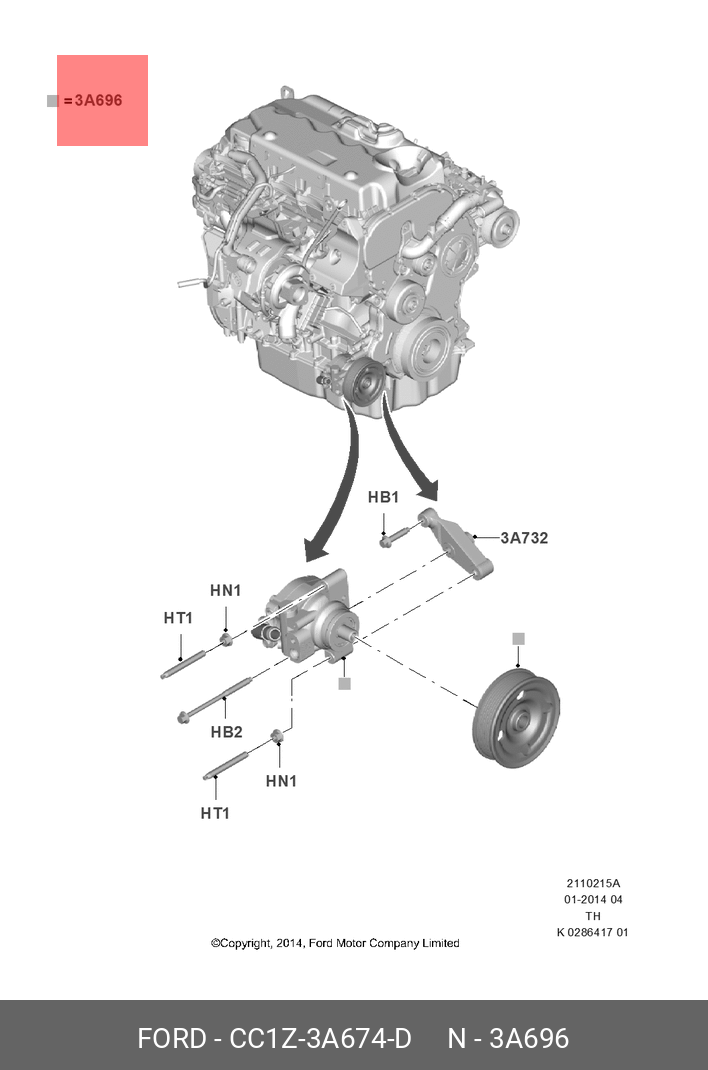 =3A696

HB1

3A732

HN1

HT1

HB2

HN1

HT1

2110215A
01-2014 04
TH
K 0286417 01

©Copyright, 2014, Ford Motor Company Limited

FORD - CC1Z-3A674-D N - 3A696