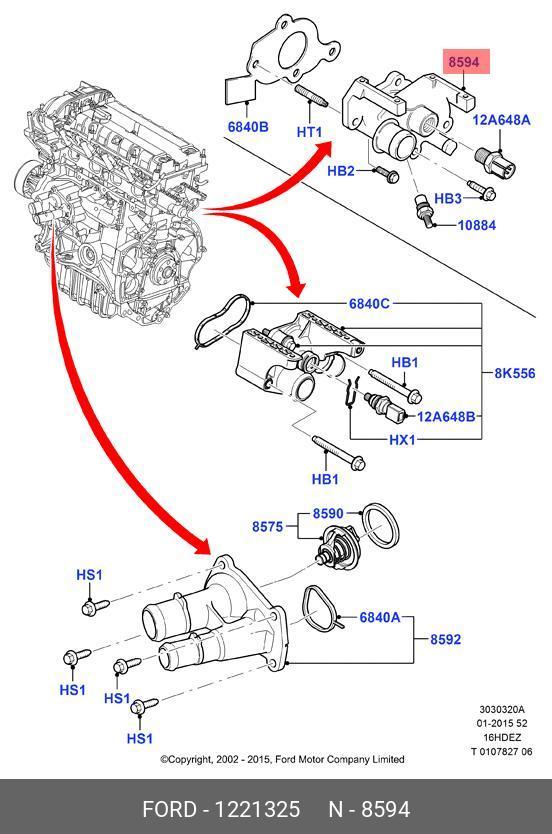 8594
6840B
HT1
12A648A
HB2
HB3
10884
6840C
HB1
8K556
12A648B
HX1
HB1
8575
8590
HS1
6840A
8592
HS1
HS1
HS1

3030320A
01-2015 52
16HDEZ
T 0107827 06

©Copyright, 2002 - 2015, Ford Motor Company Limited

FORD - 1221325 N - 8594