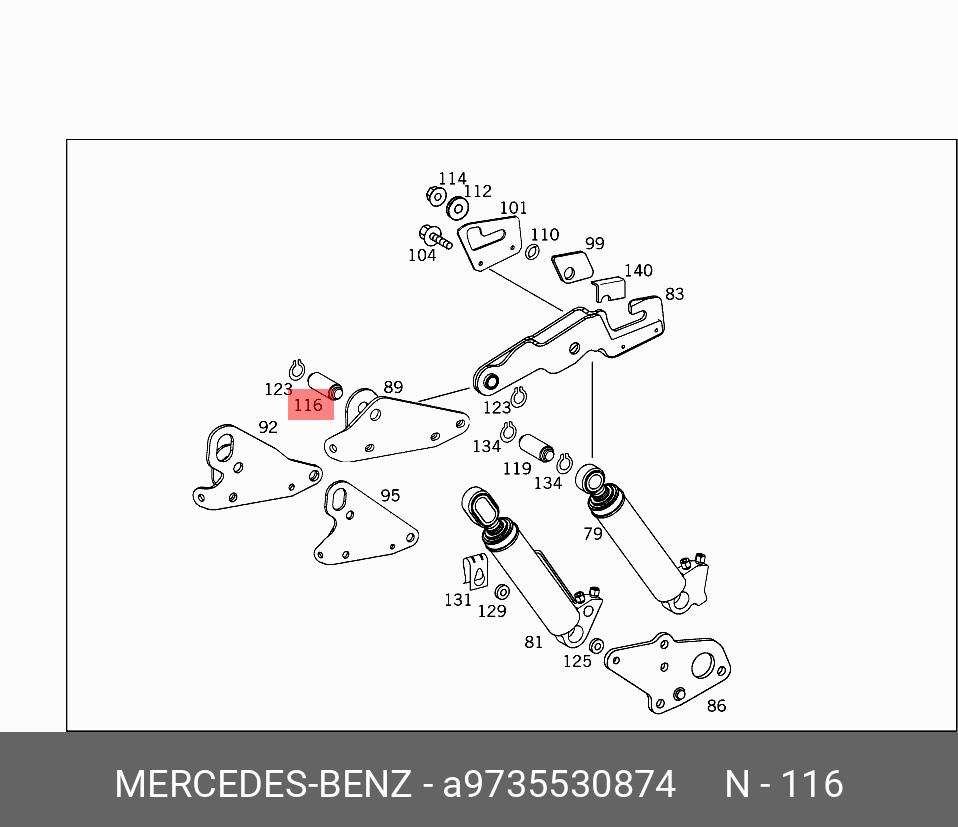 114
112
101
104
110
99
140
83
123
116
89
123
92
134
119
134
95
79
131
129
81
125
86

MERCEDES-BENZ - a9735530874 N - 116