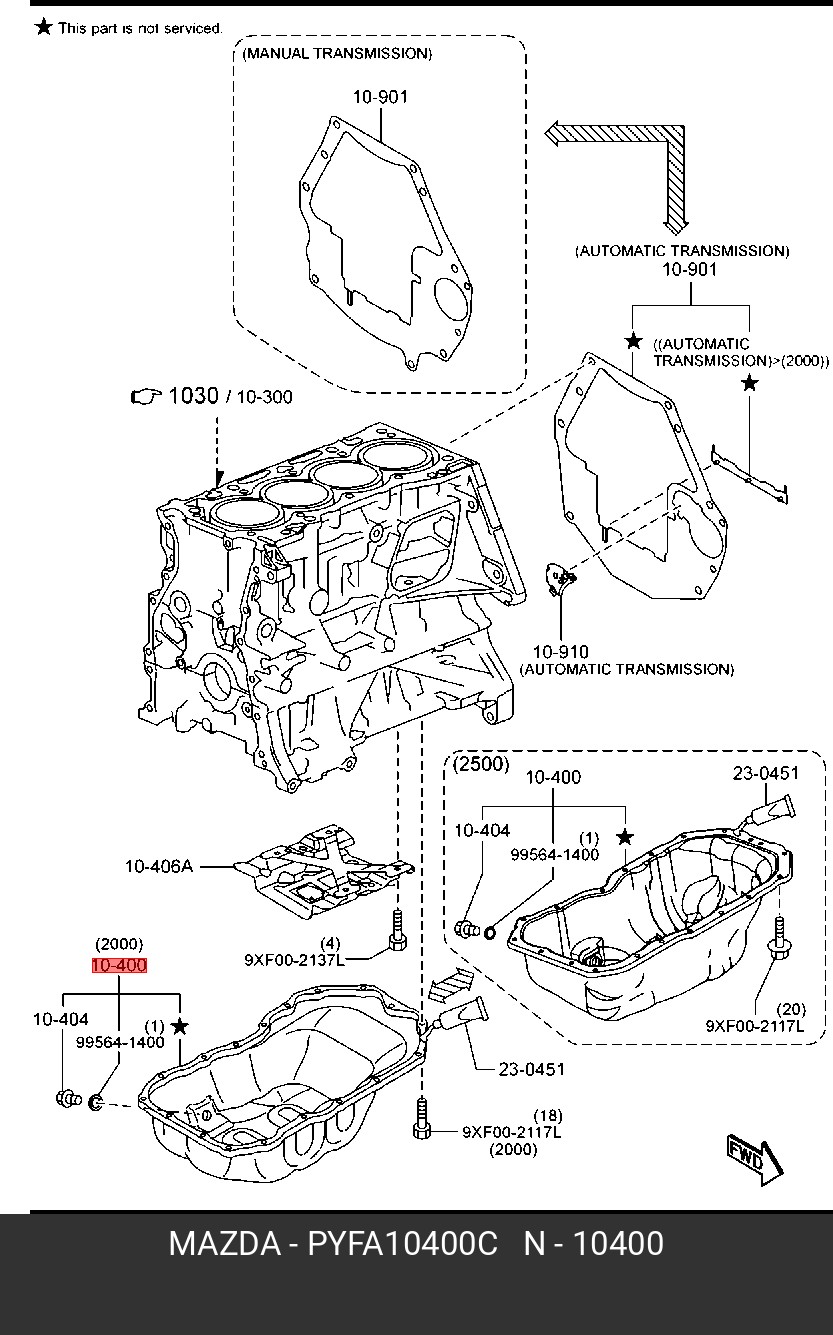 ★ This part is not serviced.

(MANUAL TRANSMISSION)
10-901

(AUTOMATIC TRANSMISSION)
10-901
★ ((AUTOMATIC TRANSMISSION)>(2000))
★

1030 / 10-300

10-910
(AUTOMATIC TRANSMISSION)

(2500)
10-400
23-0451
10-404
(1) ★
99564-1400
(20)
9XF00-2117L

10-406A
(4)
9XF00-2137L

(2000)
10-400
10-404
(1) ★
99564-1400
23-0451
(18)
9XF00-2117L
(2000)
FWD

MAZDA - PYFA10400C N - 10400