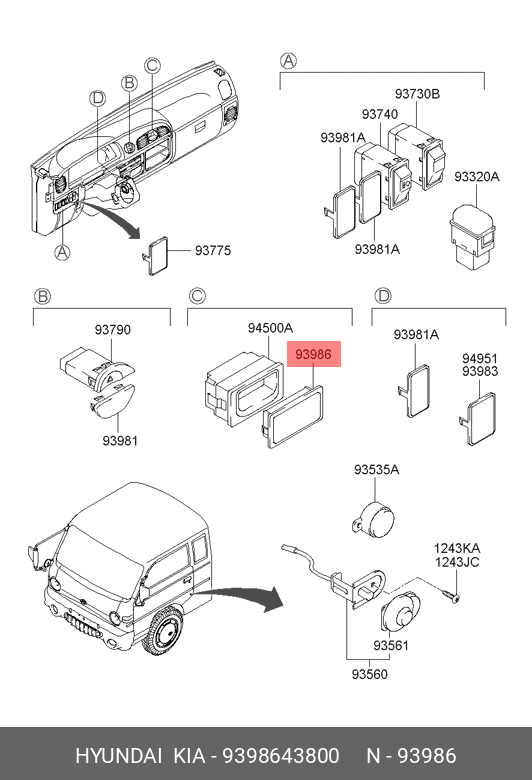 D
B
C
A
93775
A
93730B
93740
93981A
93320A
93981A
B
93790
93981
C
94500A
93986
D
93981A
94951
93983
93535A
1243KA
1243JC
93561
93560
HYUNDAI KIA - 9398643800 N - 93986