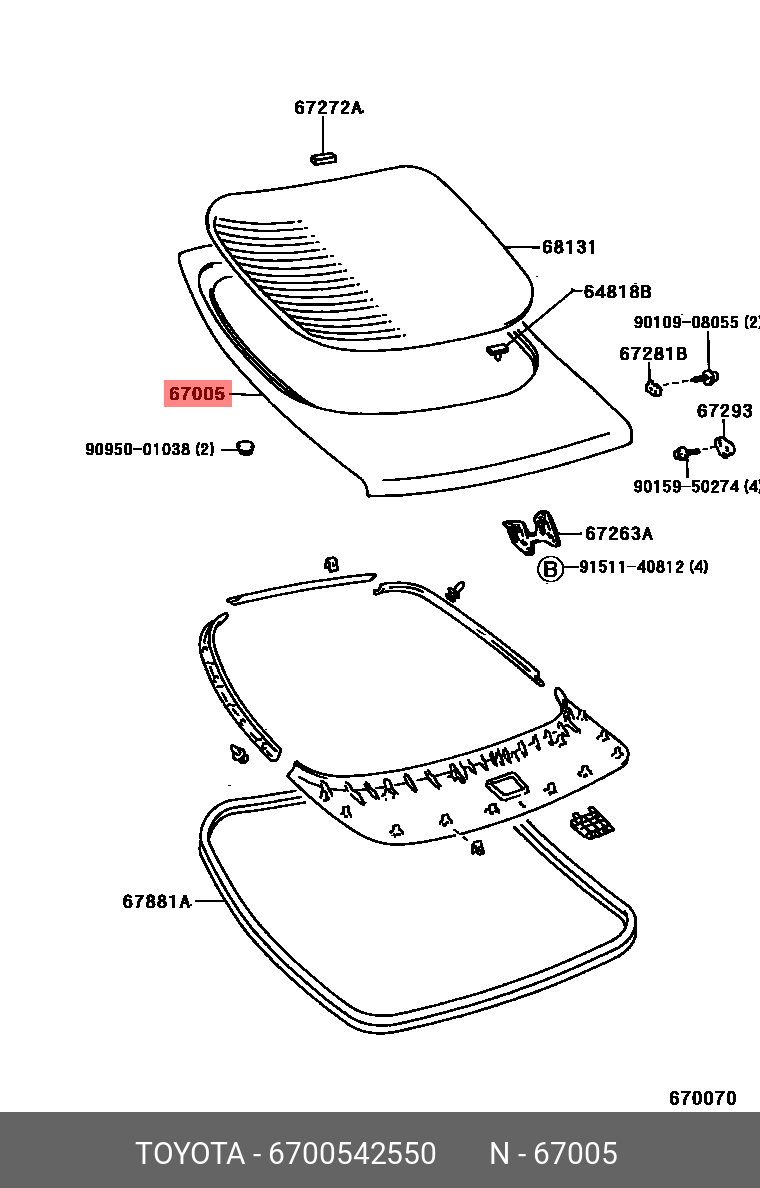 67272A

68131

64818B

90109-08055 (2)

67281B

67005

67293

90950-01038 (2)

90159-50274 (4)

67263A

B 91511-40812 (4)

67881A

670070

TOYOTA - 6700542550 N - 67005