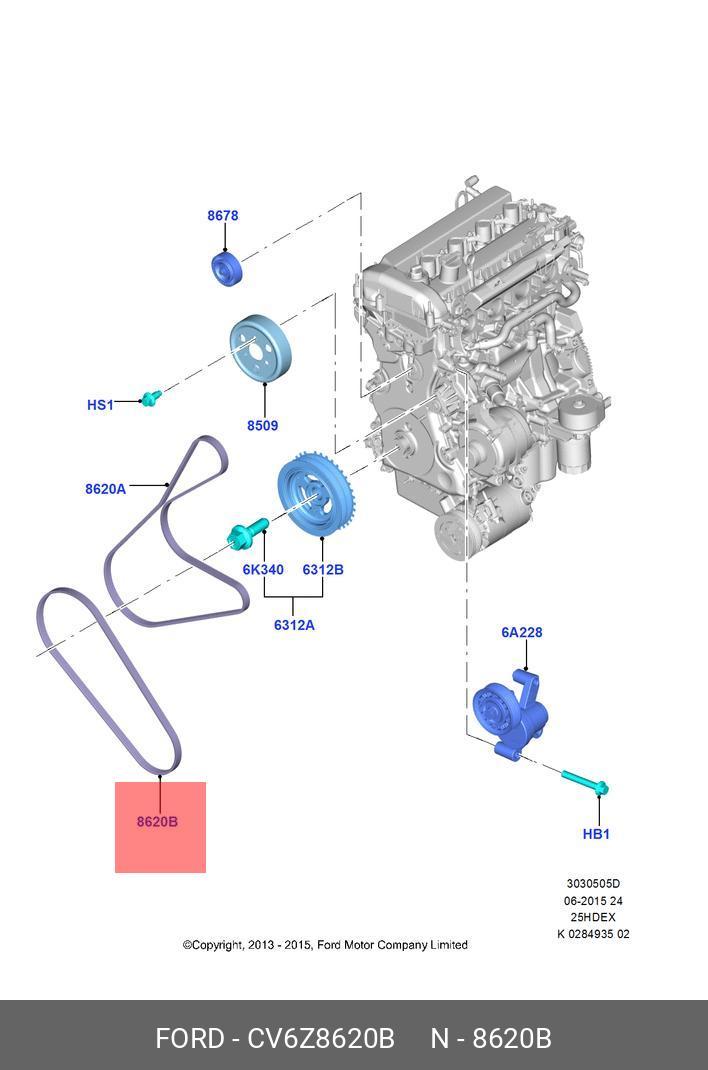 8678

HS1

8509

8620A

6K340

6312B

6312A

6A228

8620B

HB1

3030505D
06-2015 24
25HDEX
K 0284935 02

©Copyright, 2013 - 2015, Ford Motor Company Limited

FORD - CV6Z8620B N - 8620B