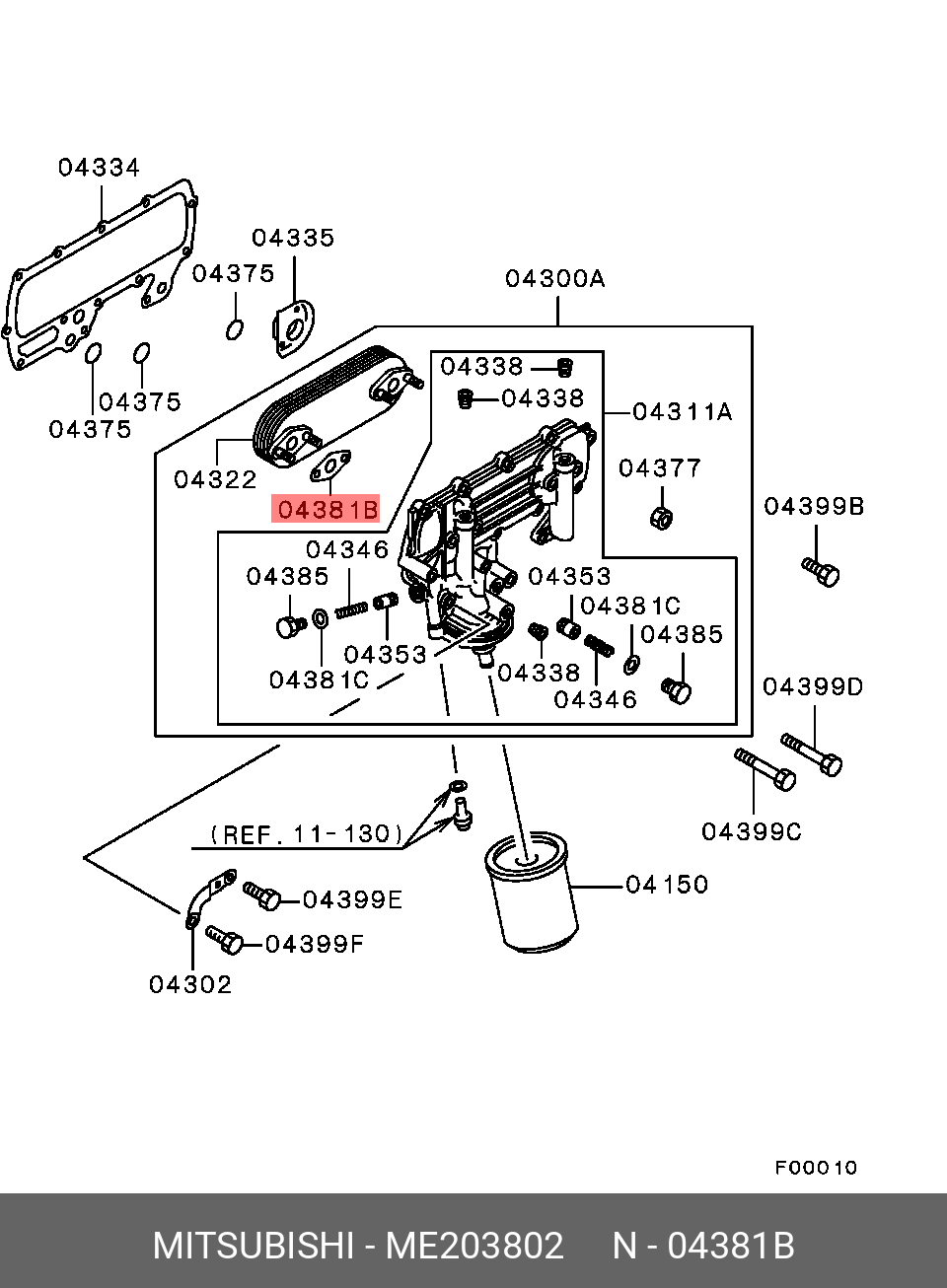 04334
04335
04375
04300A
04375
04375
04338
04338
04311A
04322
04377
04381B
04399B
04346
04385
04353
04381C
04385
04353
04381C
04338
04346
04399D
04399C
(REF. 11-130)
04399E
04150
04399F
04302
F00010
MITSUBISHI - ME203802 N - 04381B