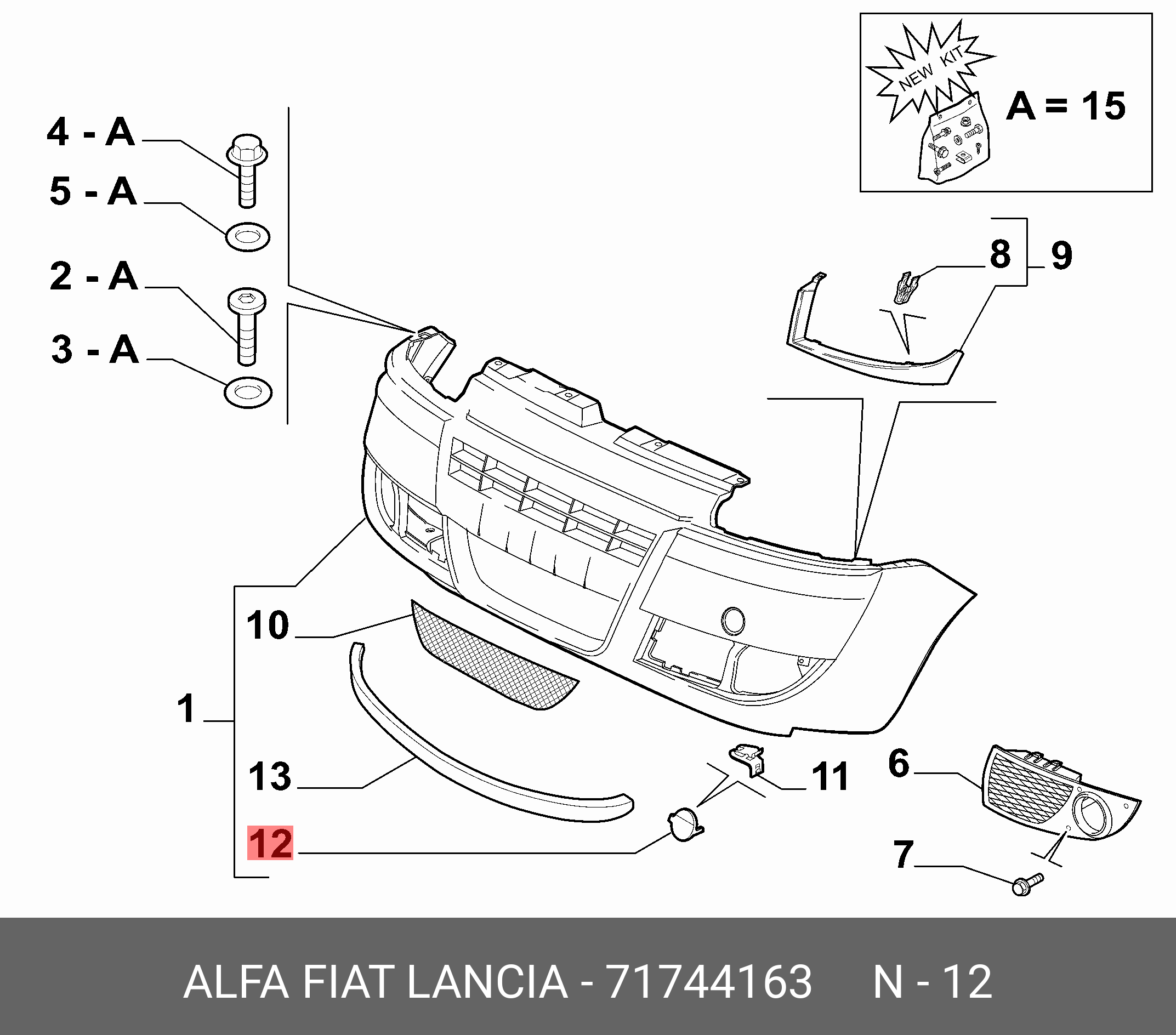 NEW KIT

A = 15

4 - A

5 - A

2 - A

3 - A

8

9

10

1

13

12

11

6

7

ALFA FIAT LANCIA - 71744163 N - 12