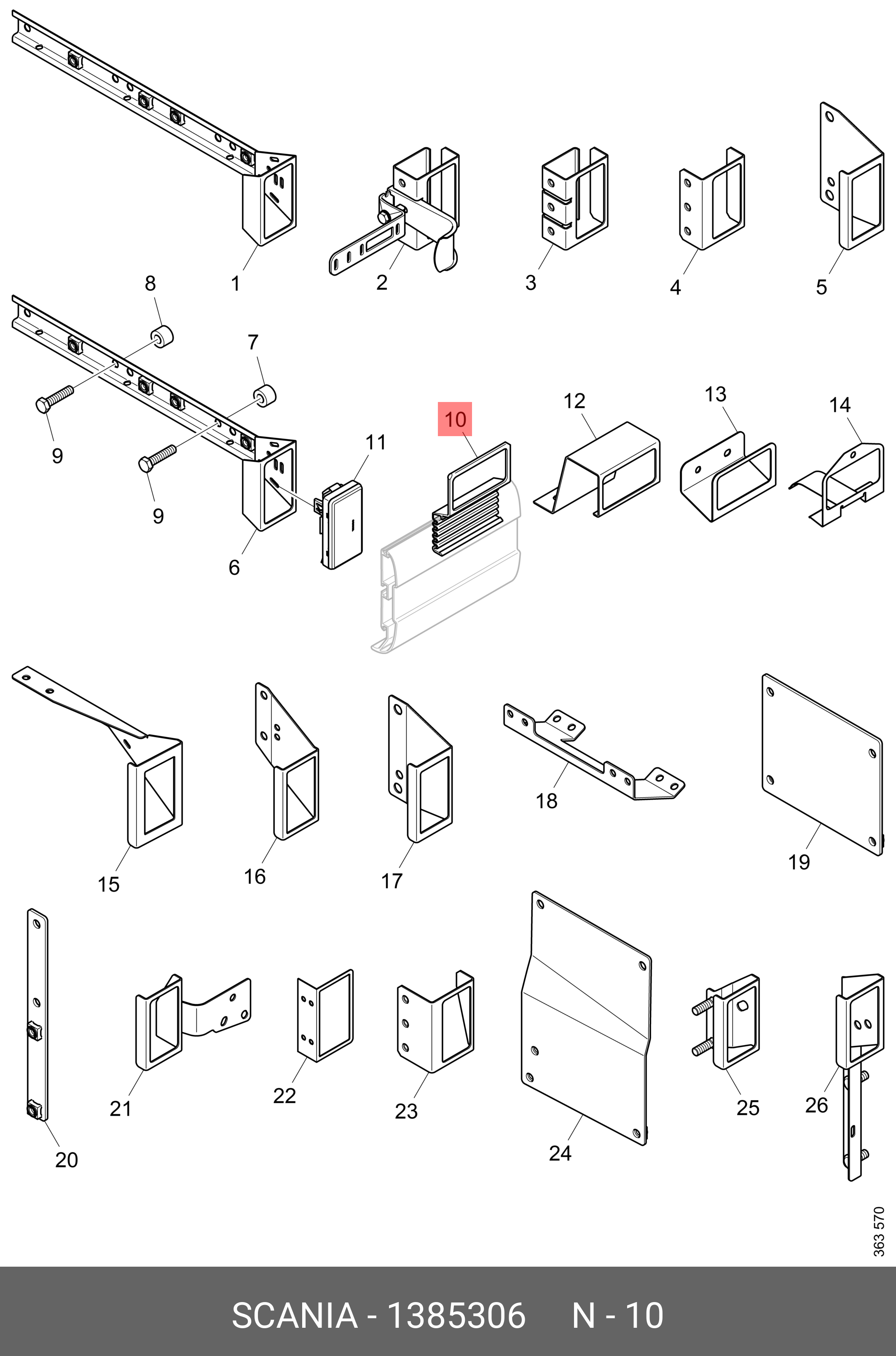 1
2
3
4
5
8
7
9
9
6
11
10
12
13
14
15
16
17
18
19
20
21
22
23
24
25
26
363 570

SCANIA - 1385306 N - 10