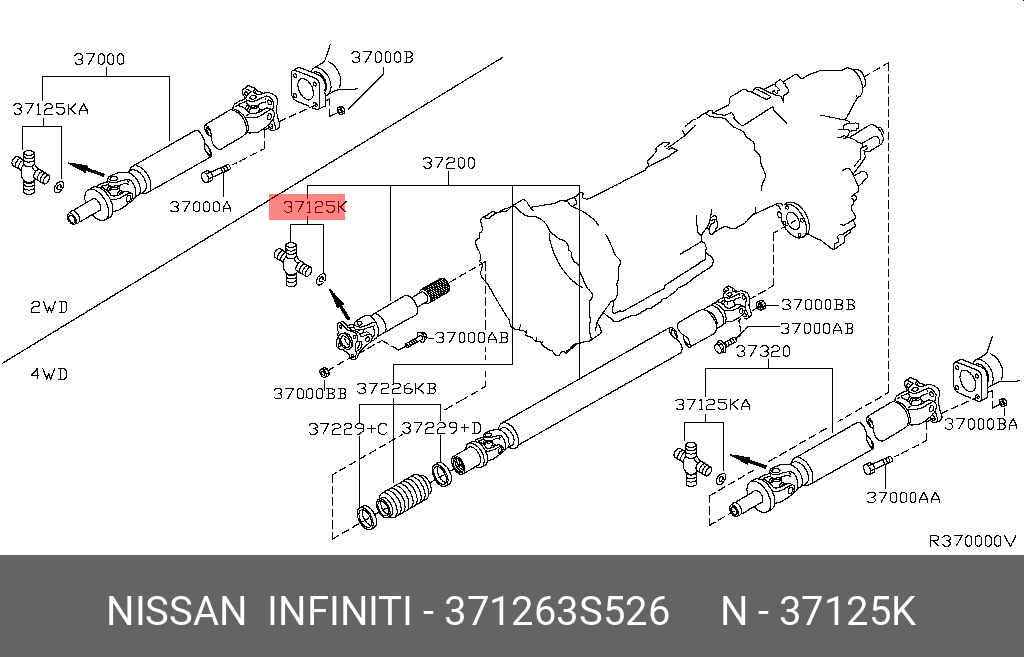 37000
37000B
37125KA
37000A
37200
37125K
2WD
4WD
37000AB
37000BB
37226KB
37229+C
37229+D
37000BB
37000AB
37320
37125KA
37000BA
37000AA
R370000V

NISSAN INFINITI - 371263S526 N - 37125K