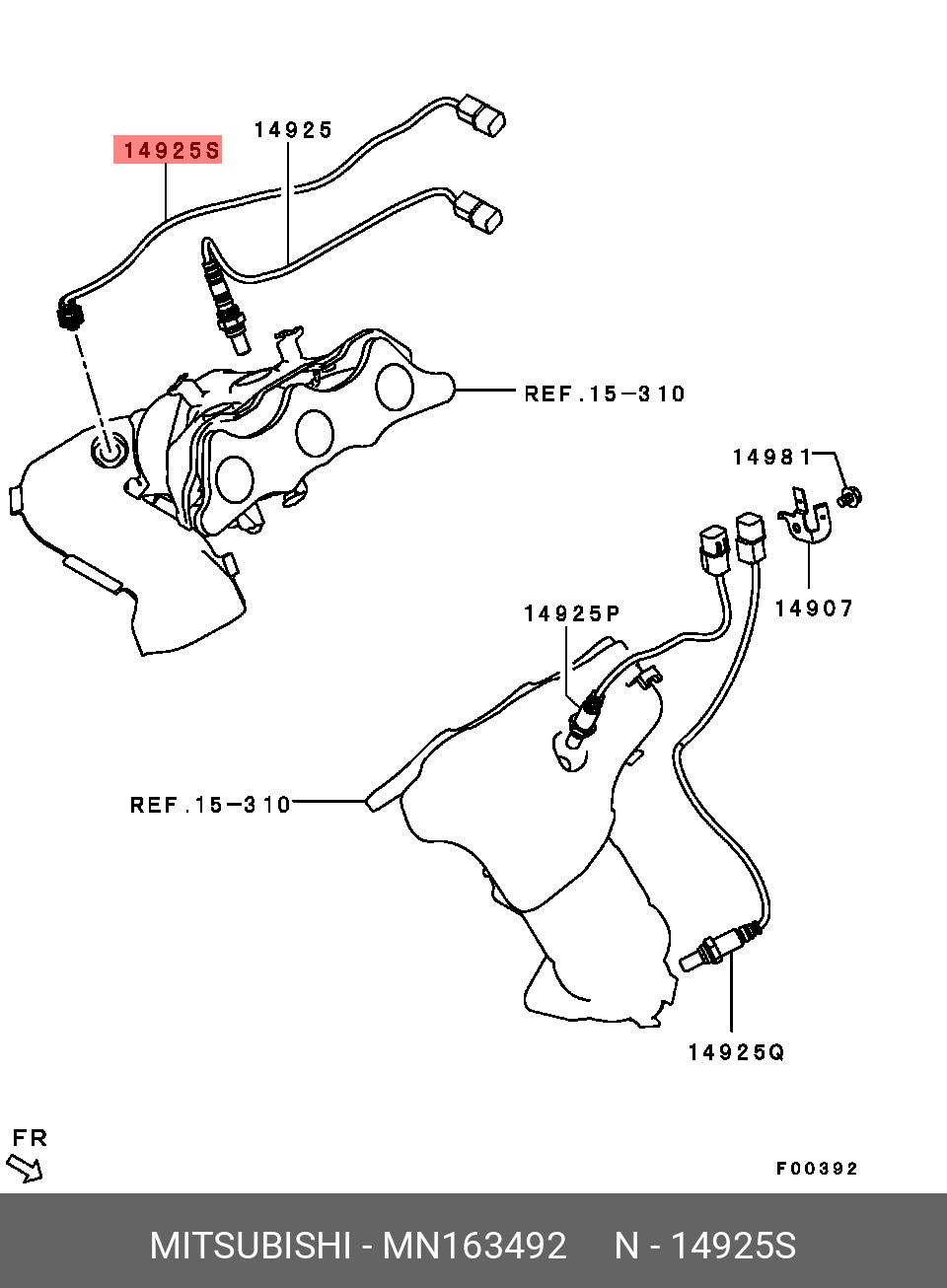 14925S

14925

REF.15-310

14981

14907

14925P

REF.15-310

14925Q

FR

F00392

MITSUBISHI - MN163492 N - 14925S