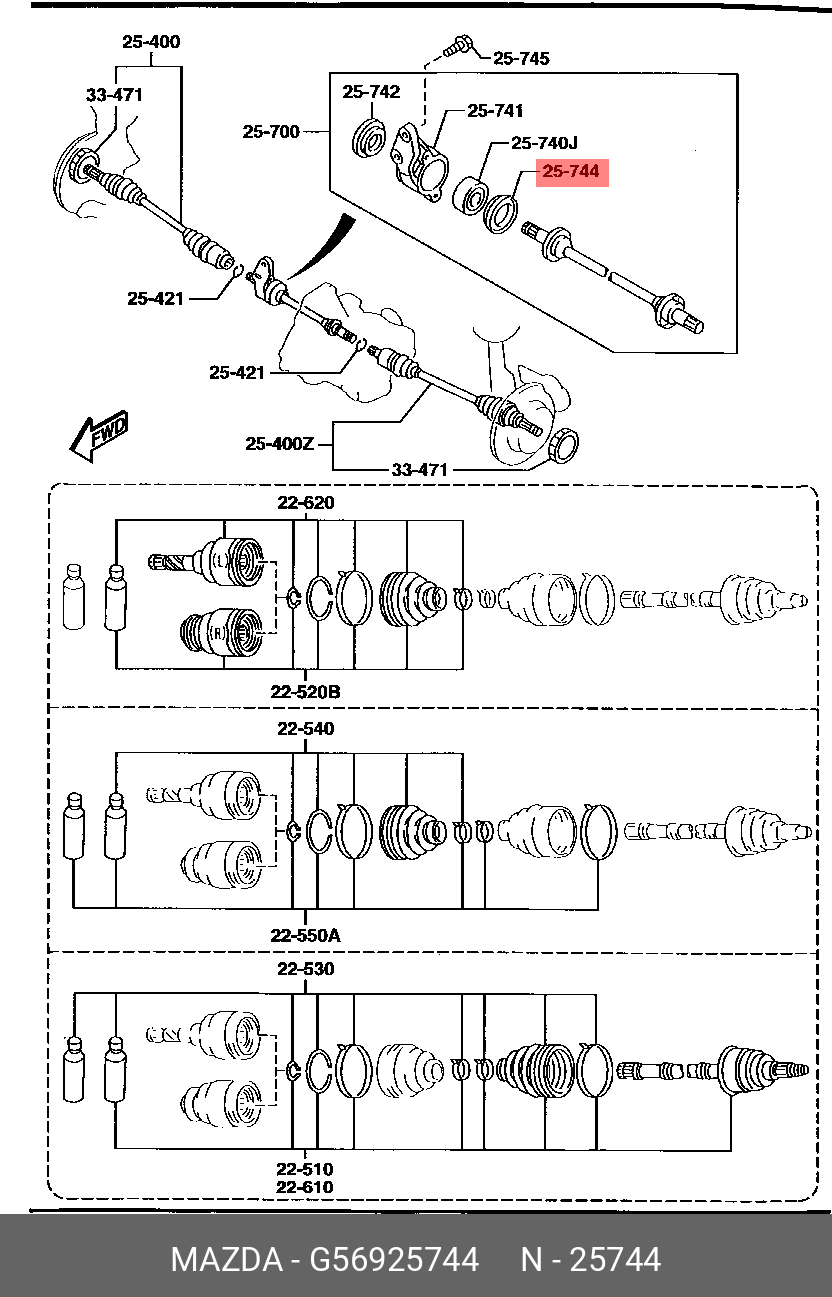 25-400
33-471
25-745
25-742
25-741
25-700
25-740J
25-744
25-421
25-421
FWD
25-400Z
33-471
22-620
(L)
(R)
22-520B
22-540
22-550A
22-530
22-510
22-610
MAZDA - G56925744 N - 25744