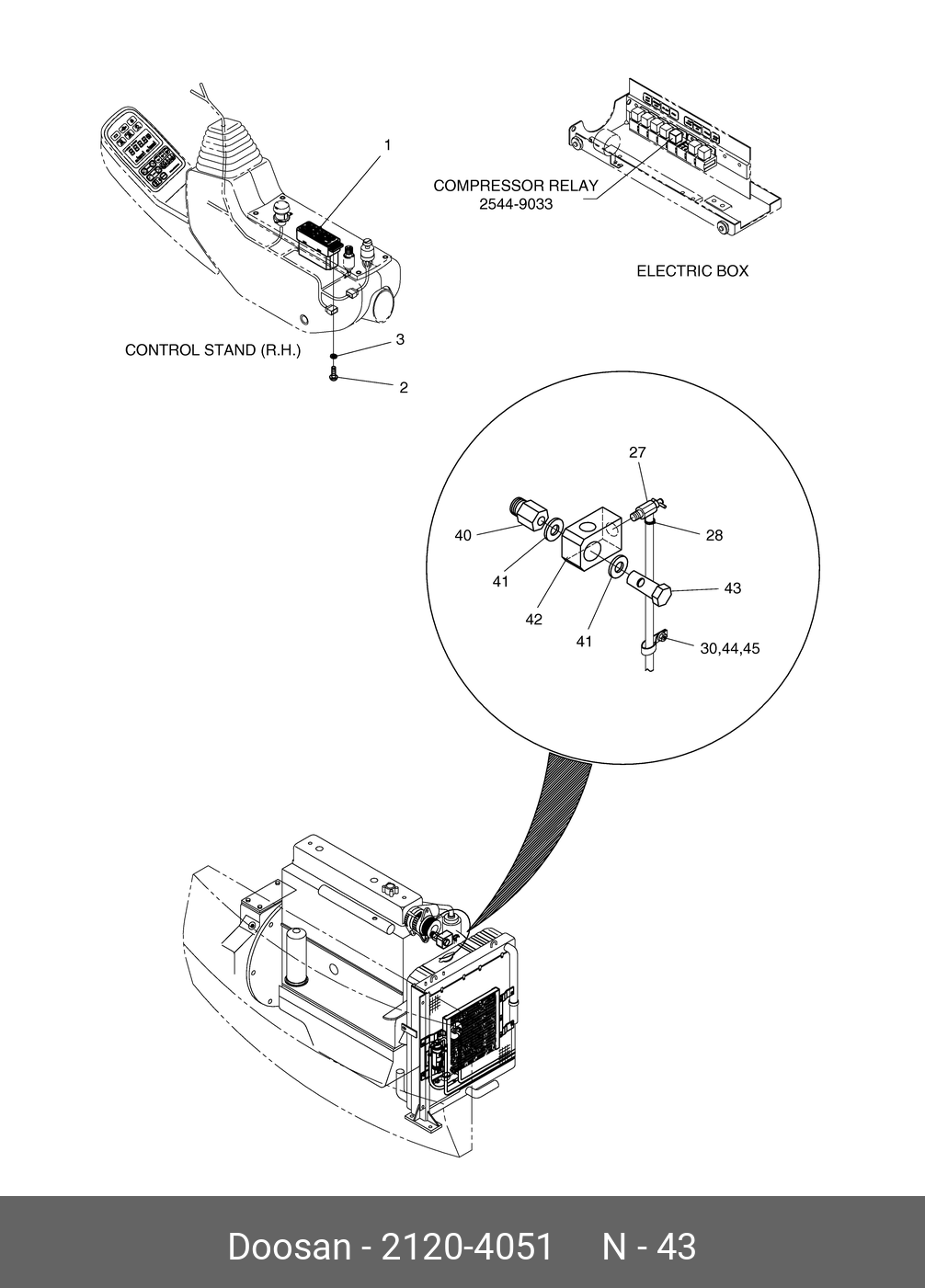 1

COMPRESSOR RELAY
2544-9033

ELECTRIC BOX

CONTROL STAND (R.H.)

3

2

27

40

28

41

43

42

41

30,44,45

Doosan - 2120-4051 N - 43