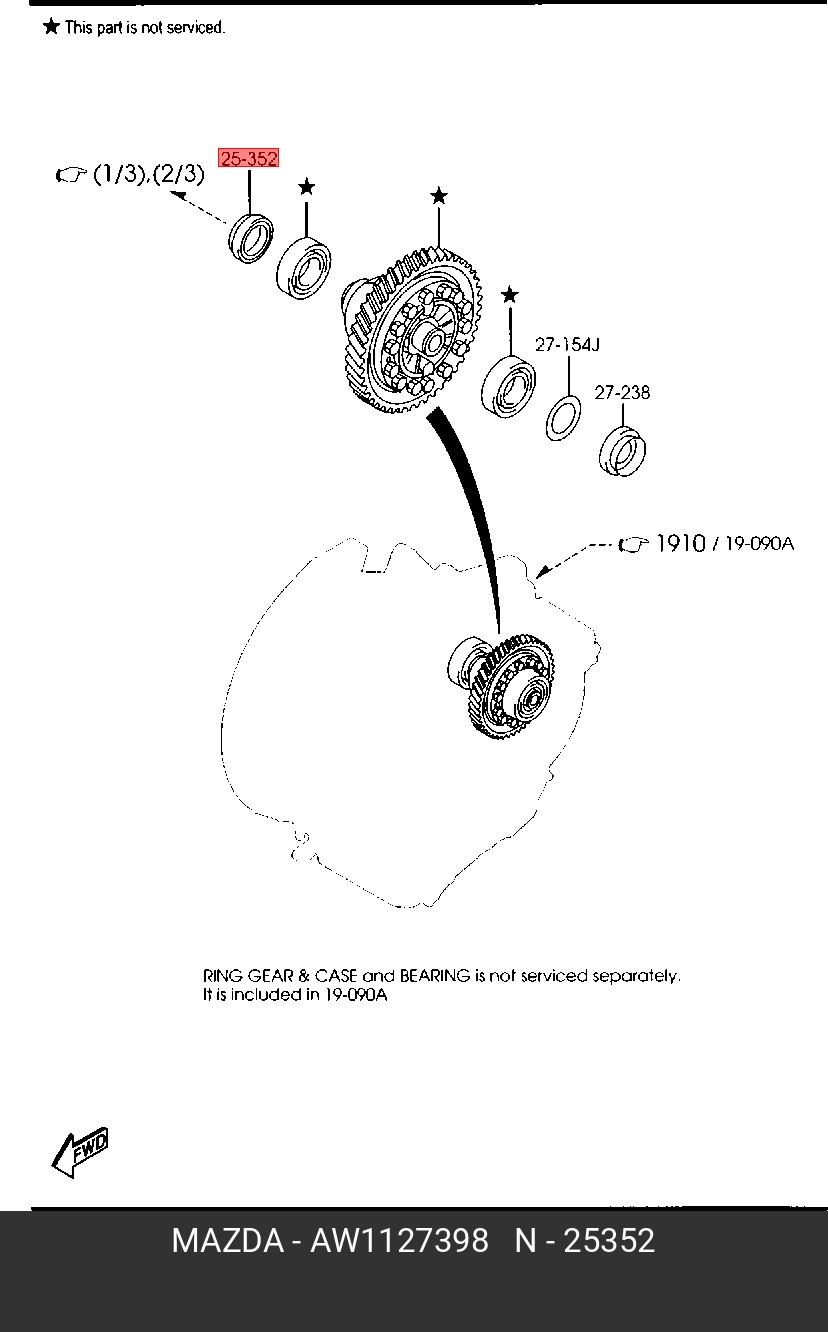 ★ This part is not serviced.

☞ (1/3),(2/3)

25-352

★

★

★

27-154J

27-238

☞ 1910 / 19-090A

RING GEAR & CASE and BEARING is not serviced separately.
It is included in 19-090A

FWD

MAZDA - AW1127398 N - 25352