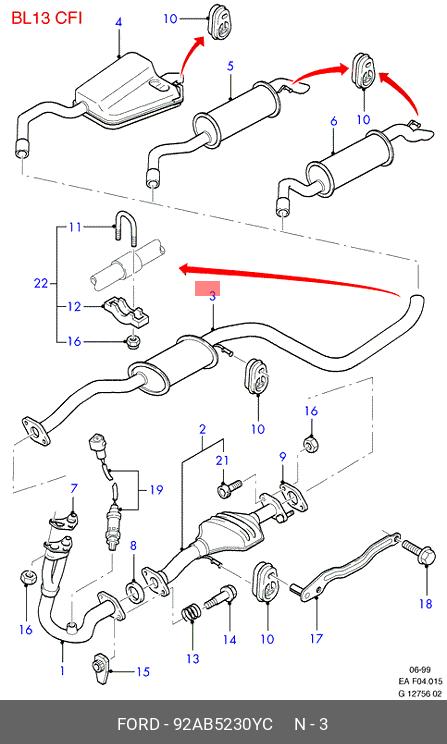 BL13 CFI

4
10
5
10
6
11
22
12
16
3
10
16
2
21
9
7
19
8
16
1
15
13
14
10
17
18

06-99
EA F04.015
G 12756 02

FORD - 92AB5230YC N - 3