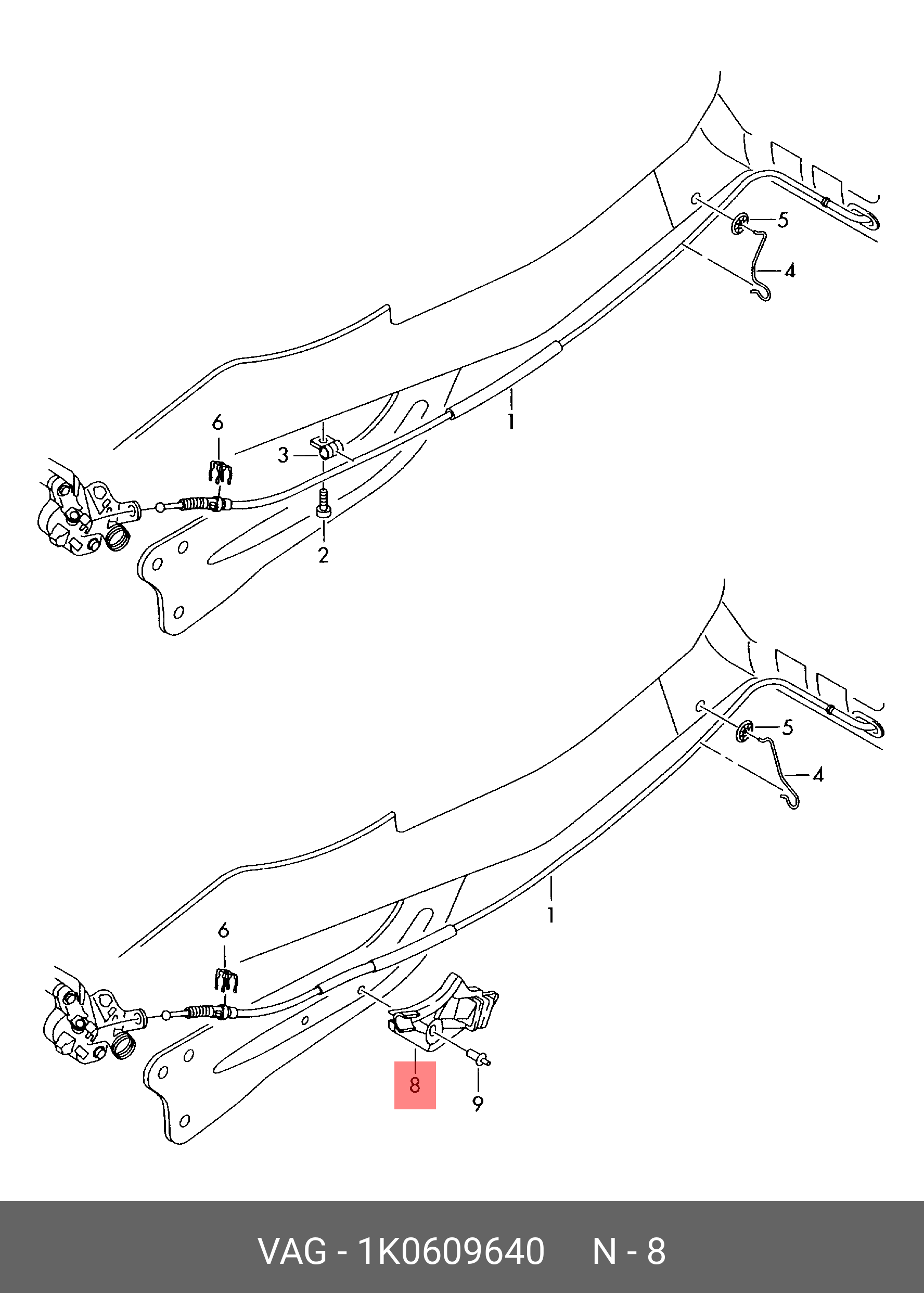 5
4
1
6
3
2
5
4
1
6
8
9

VAG - 1K0609640 N - 8