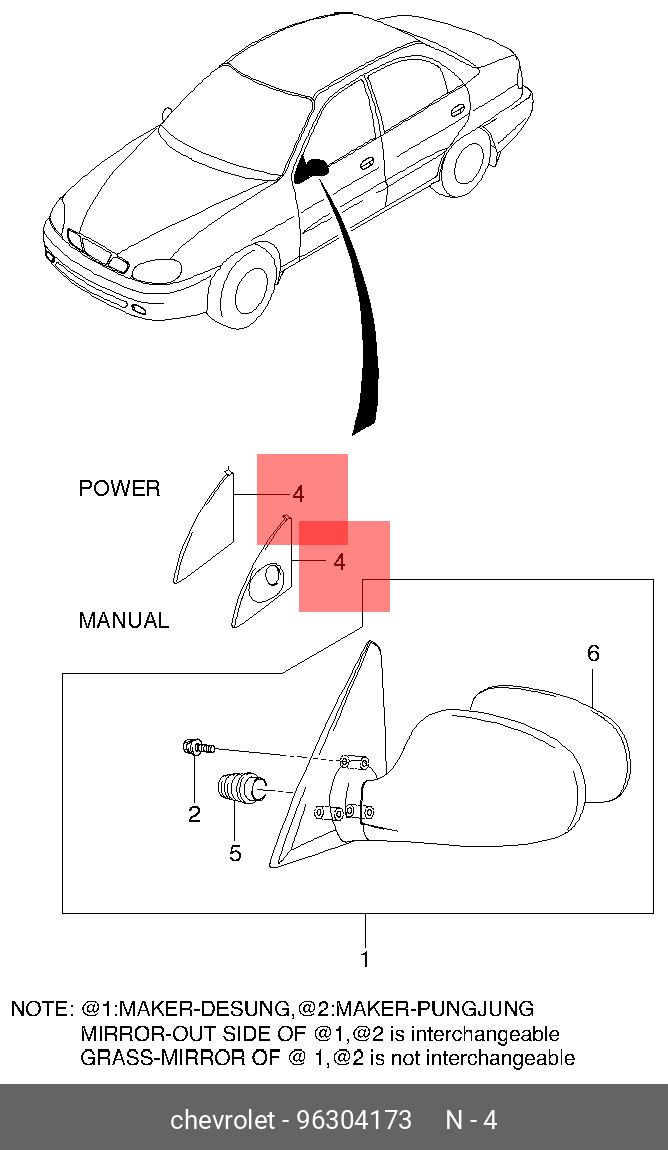 POWER

4

4

MANUAL

6

2

5

1

NOTE: @1:MAKER-DESUNG,@2:MAKER-PUNGJUNG
MIRROR-OUT SIDE OF @1,@2 is interchangeable
GRASS-MIRROR OF @ 1,@2 is not interchangeable

chevrolet - 96304173 N - 4