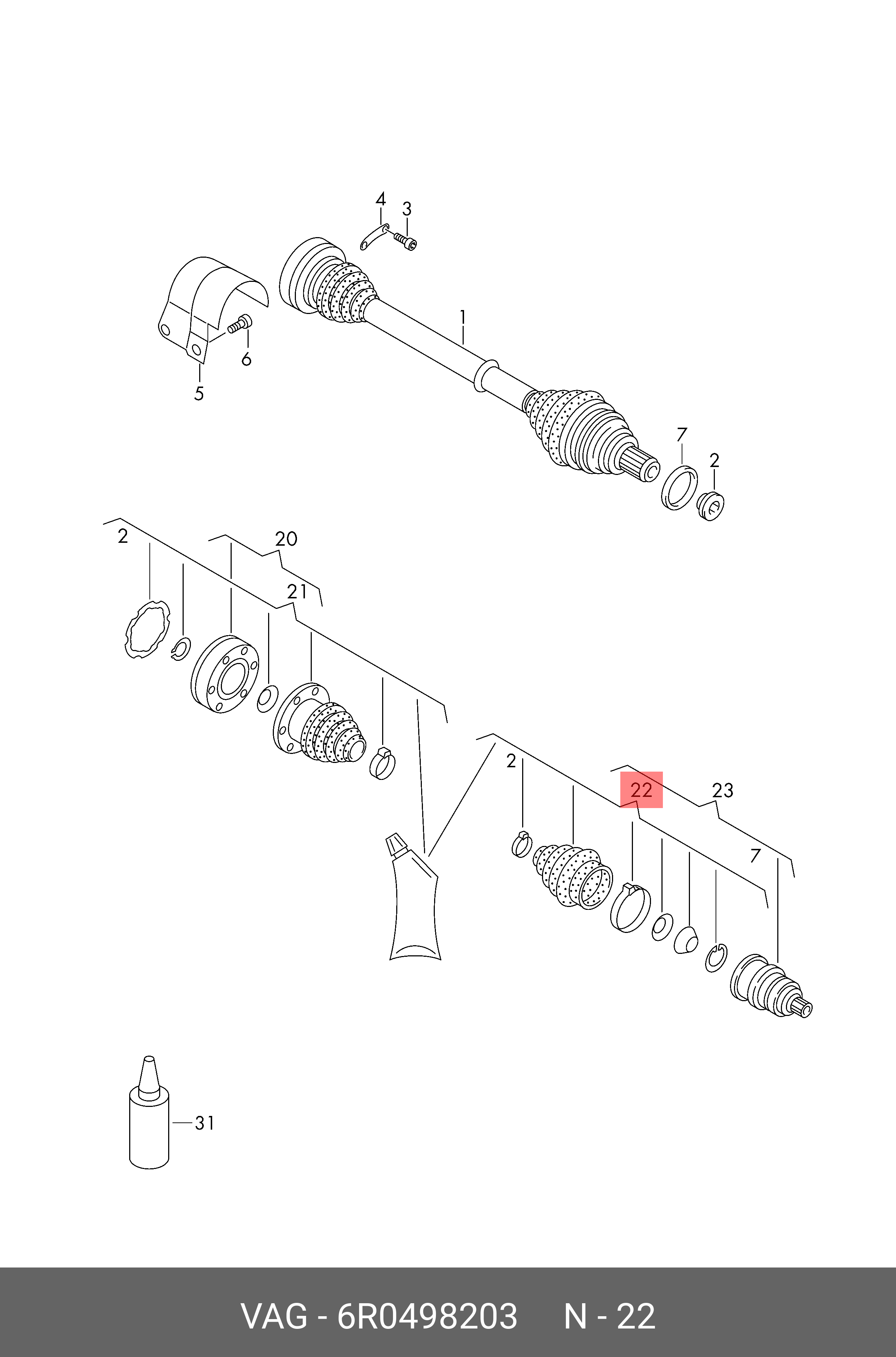 4
3
1
6
5
7
2
2
20
21
2
22
23
7
31

VAG - 6R0498203 N - 22