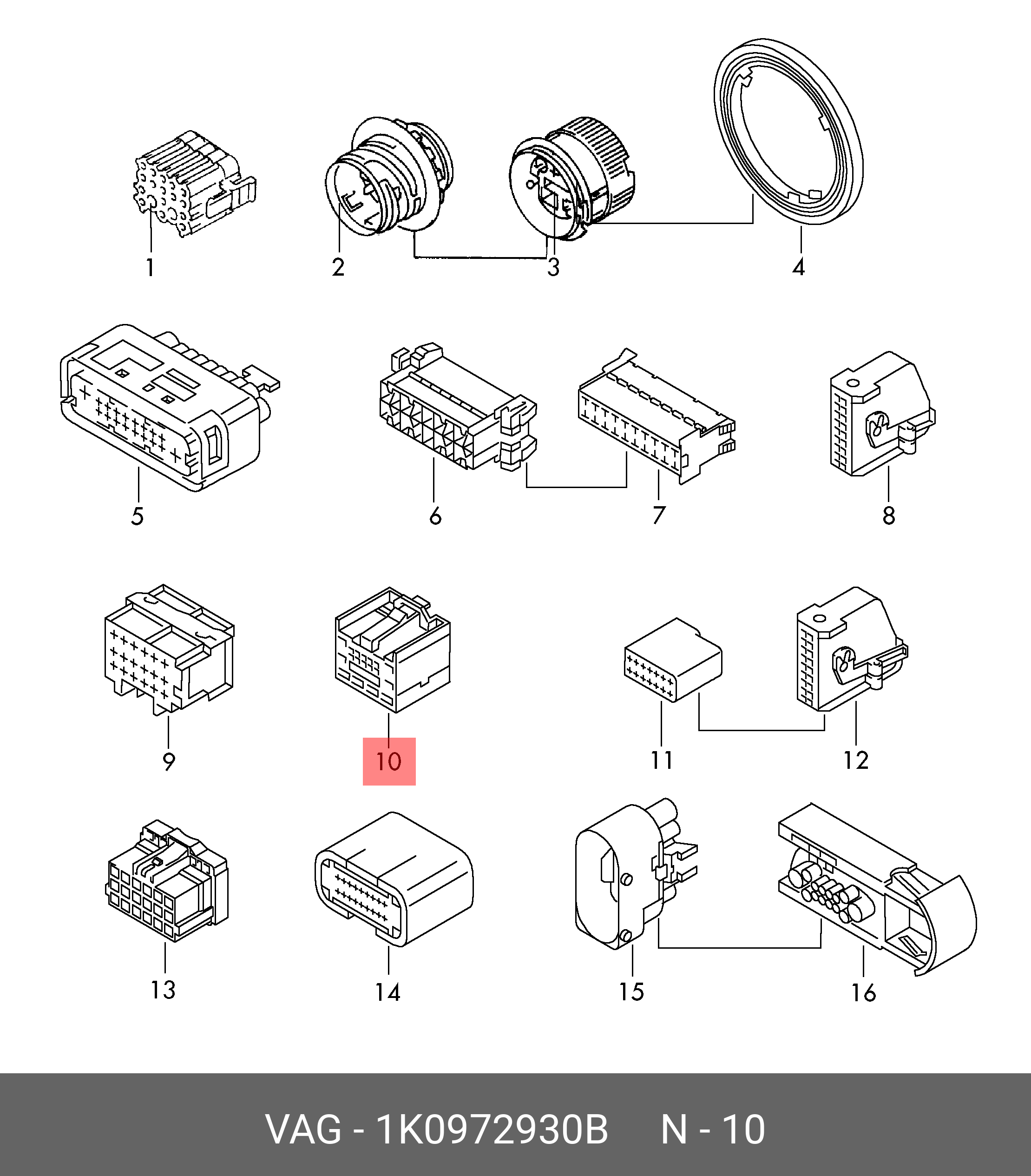 1
2
3
4
5
6
7
8
9
10
11
12
13
14
15
16

VAG - 1K0972930B N - 10