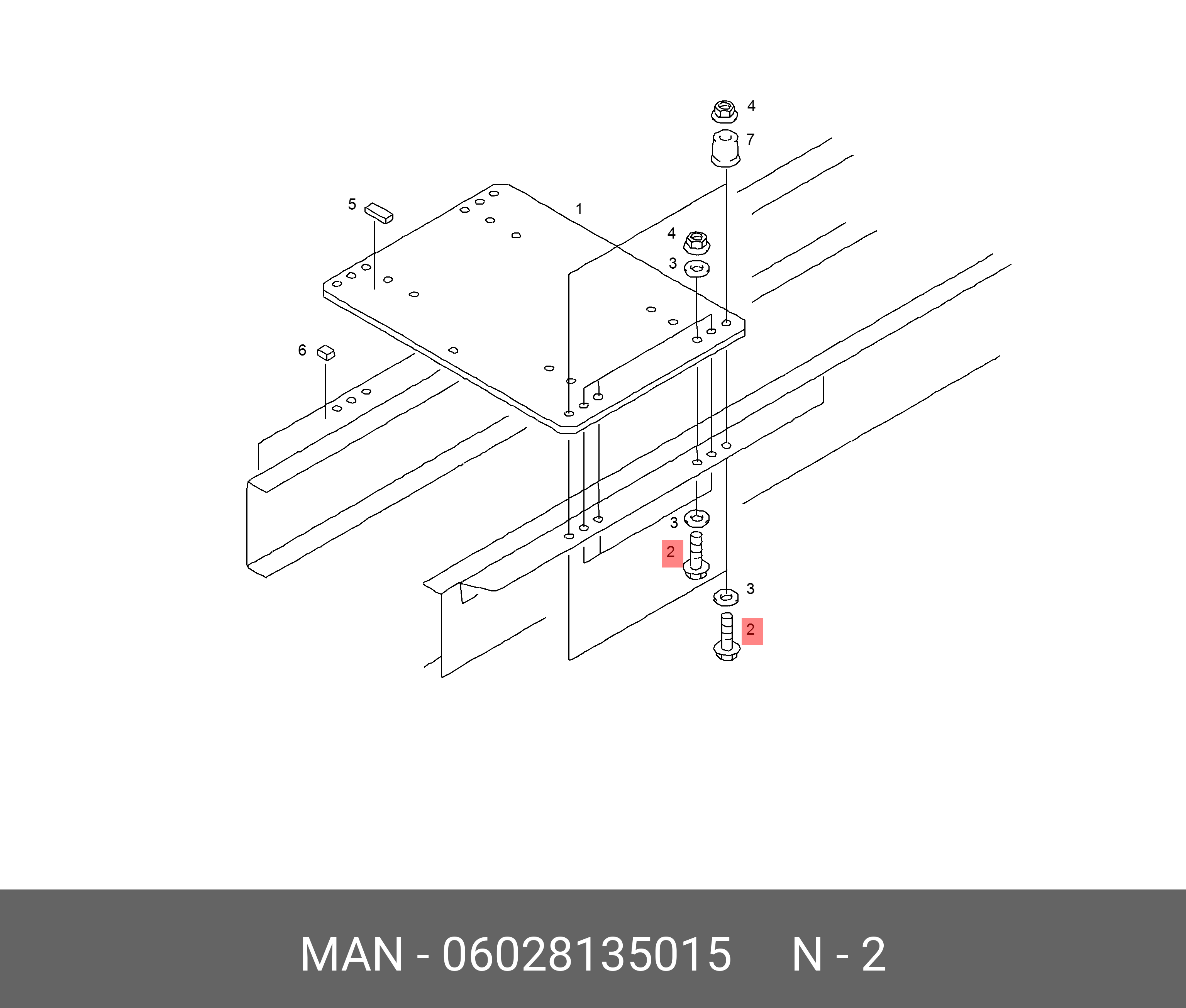 4
7
5
1
4
3
6
3
2
3
2

MAN - 06028135015 N - 2