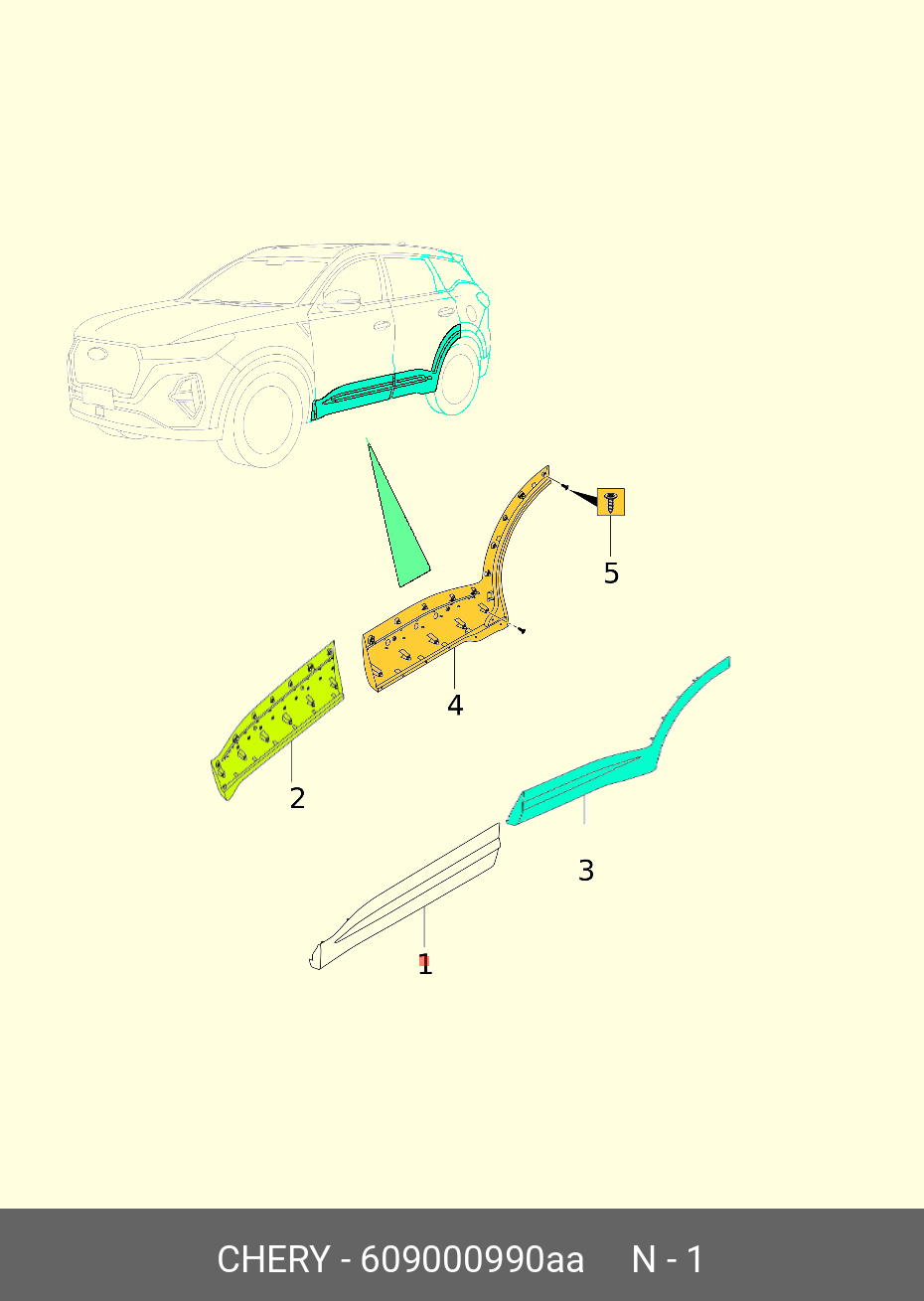 5

4

2

3

1

CHERY - 609000990aa N - 1