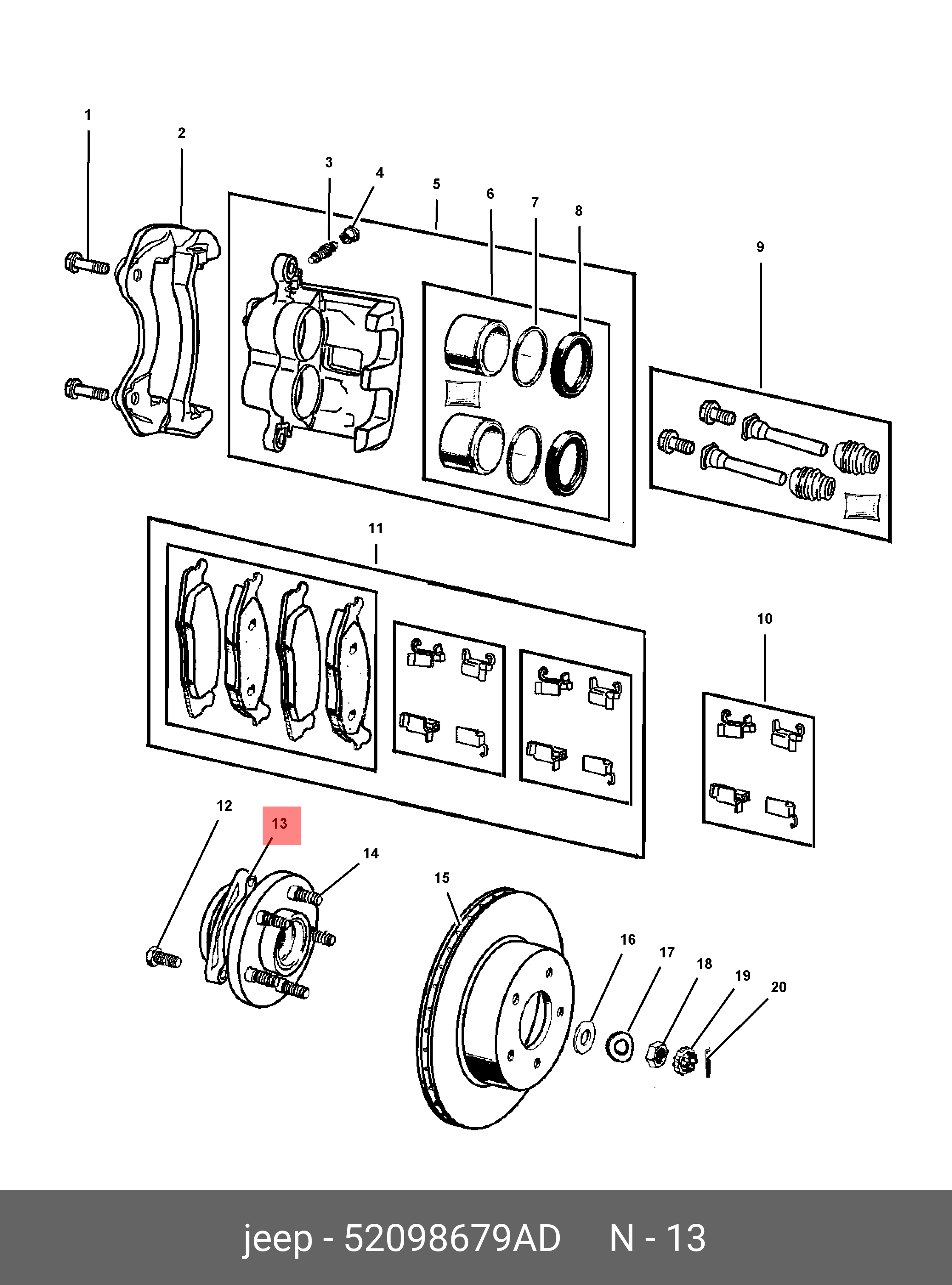 1
2
3
4
5
6
7
8
9
11
10
12
13
14
15
16
17
18
19
20

jeep - 52098679AD N - 13