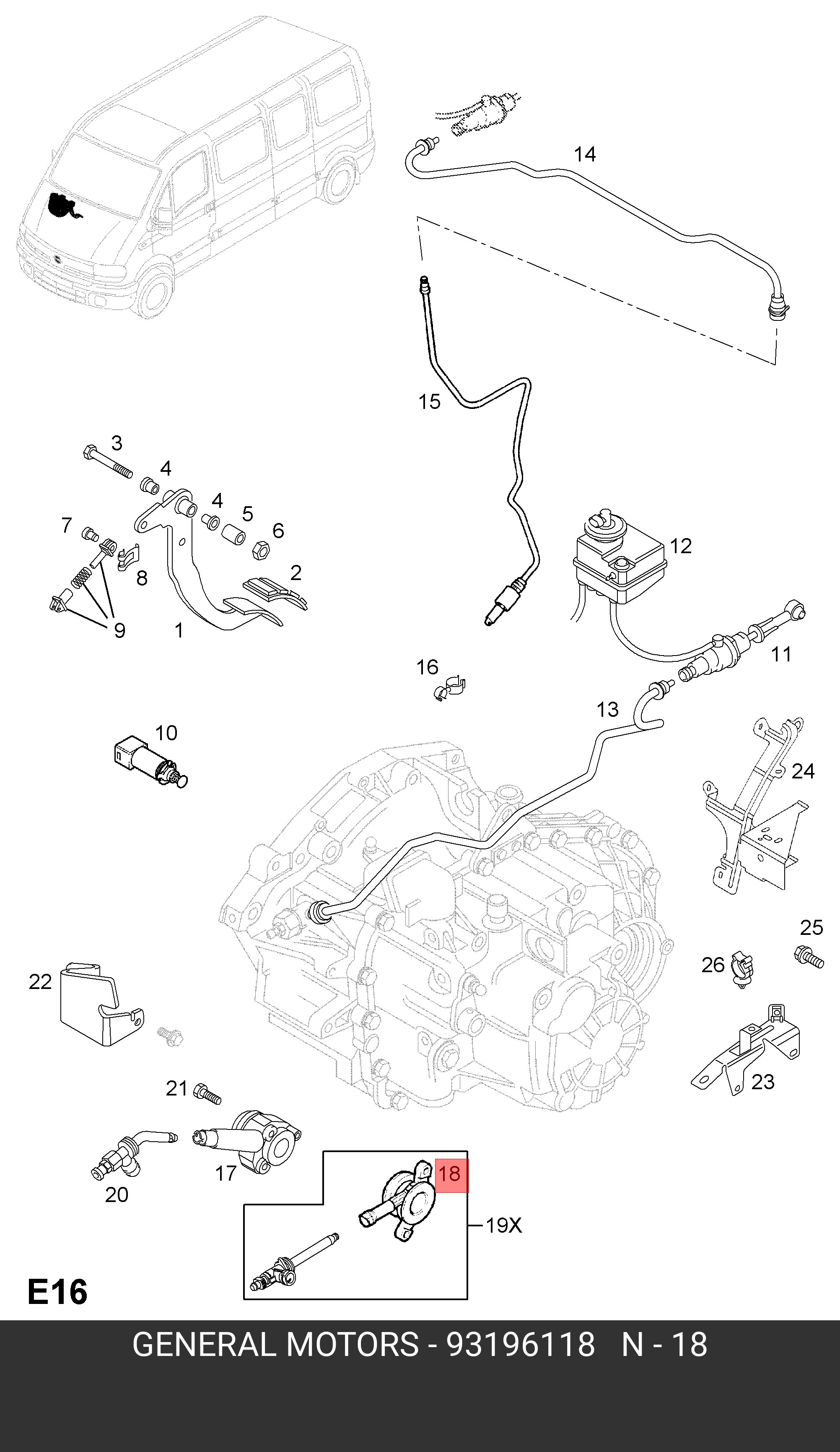 14

15

3
4
4
5
6
7
8
2
9
1

12

11

16

13

10

24

25
26

22

23

21

17

20

18

19X

E16

GENERAL MOTORS - 93196118 N - 18