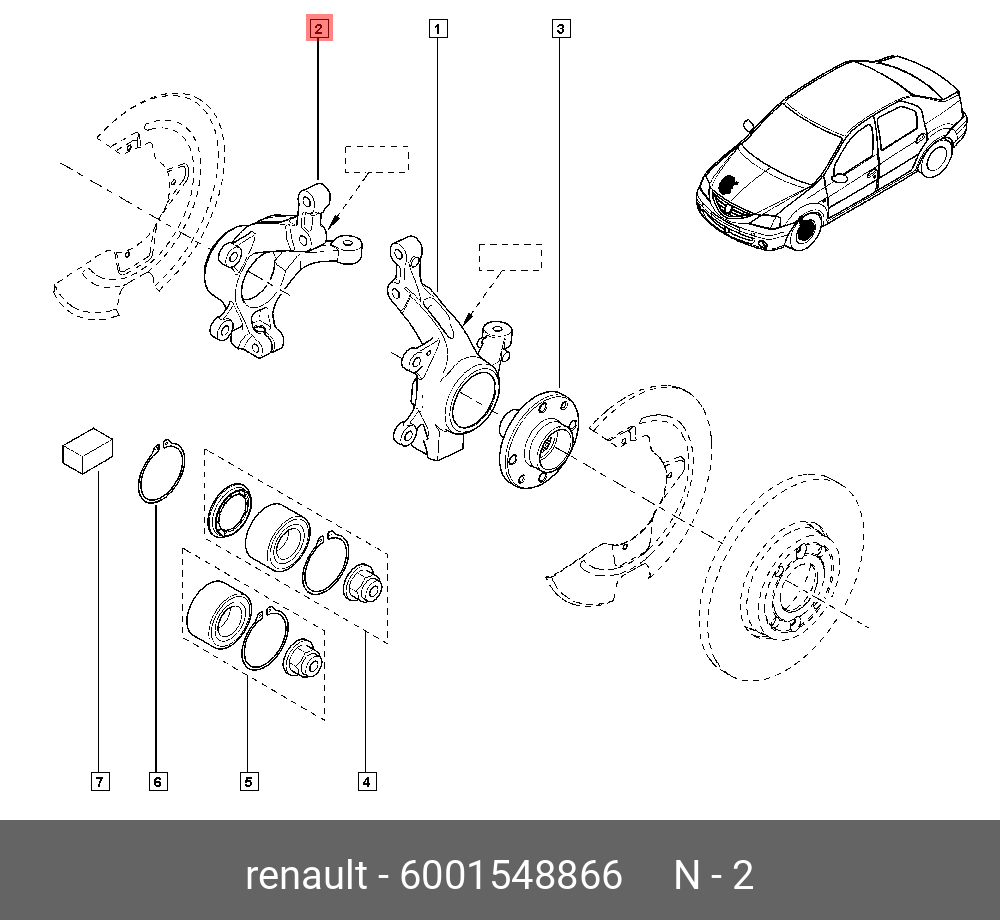 2
1
3
7
6
5
4
renault - 6001548866 N - 2