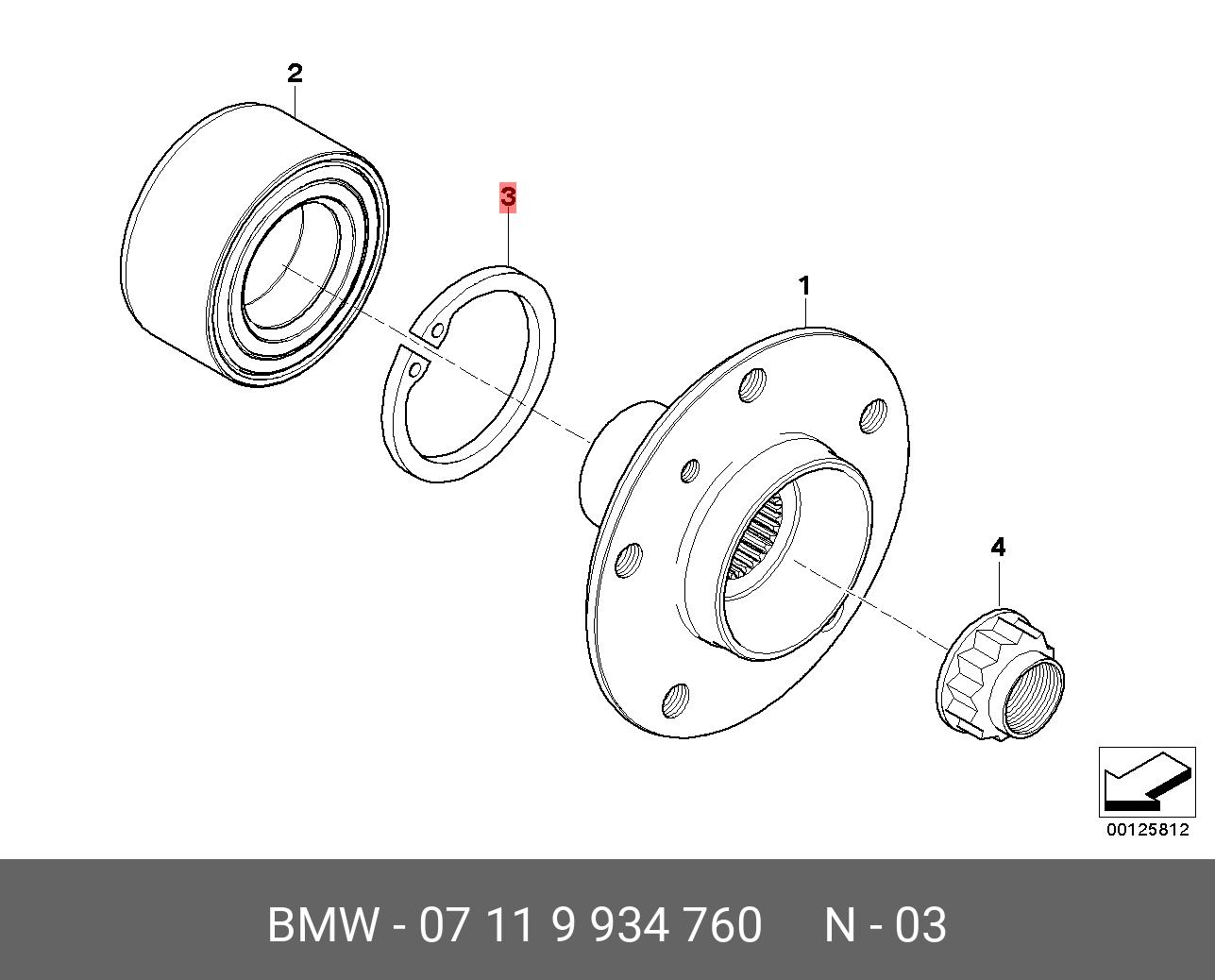 2

3

1

4

00125812

BMW - 07 11 9 934 760 N - 03